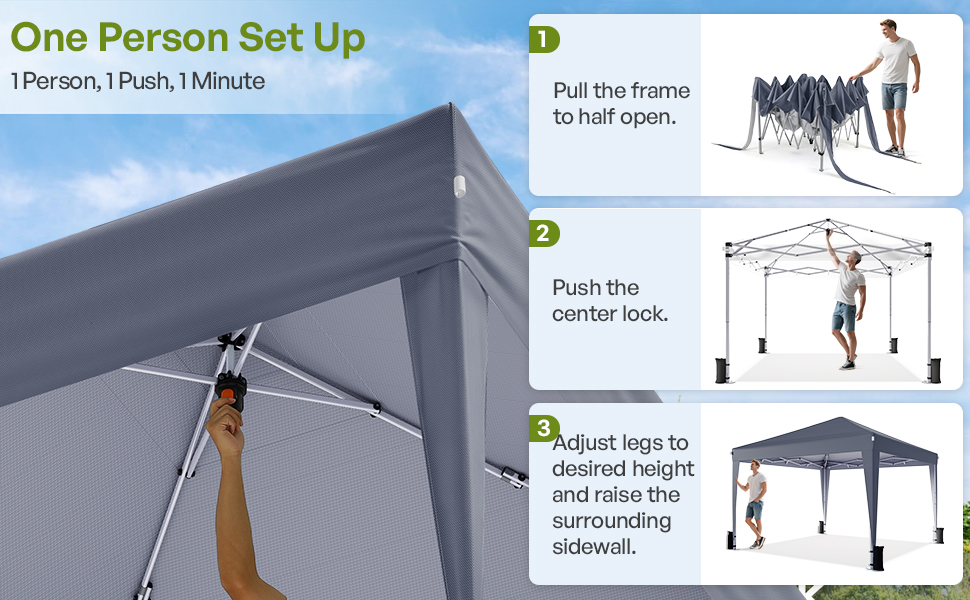 One Person Set Up

1 Person, 1 Push, 1 Minute

1

Pull the frame to half open.

2

Push the center lock.

3

Adjust legs to desired height and raise the surrounding sidewall.