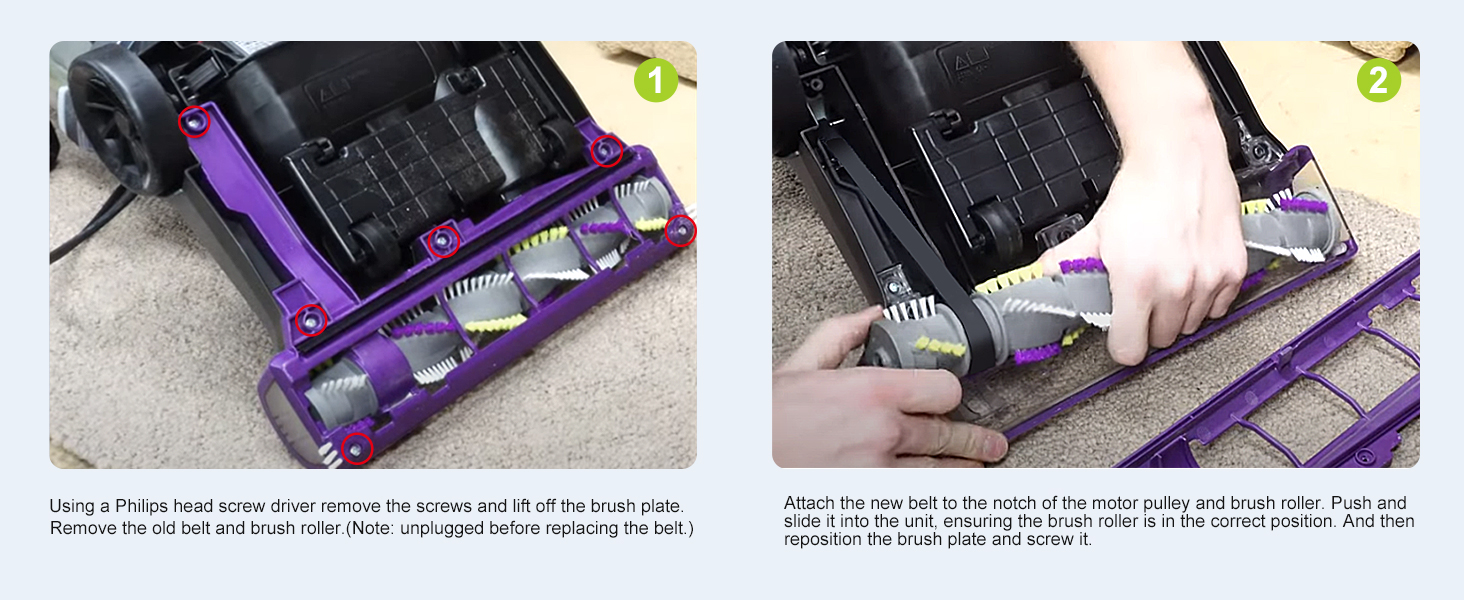 1

Using a Philips head screw driver remove the screws and lift off the brush plate. Remove the old belt and brush roller.(Note: unplugged before replacing the belt.)

2

Attach the new belt to the notch of the motor pulley and brush roller. Push and slide it into the unit, ensuring the brush roller is in the correct position. And then reposition the brush plate and screw it.