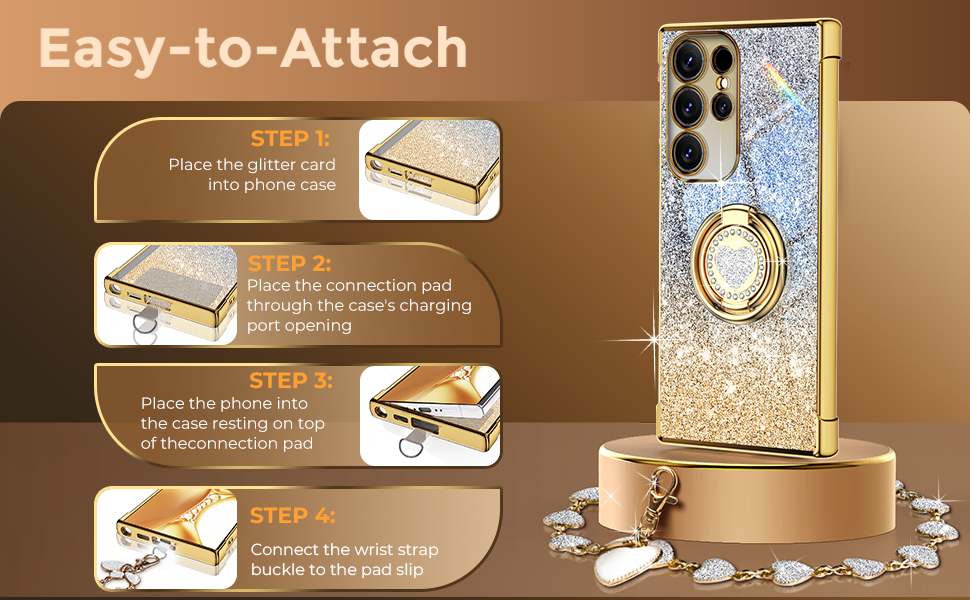 Easy-to-Attach

STEP 1:
Place the glitter card into phone case

STEP 2:
Place the connection pad through the case's charging port opening

STEP 3:
Place the phone into the case resting on top of theconnection pad

STEP 4:
Connect the wrist strap buckle to the pad slip