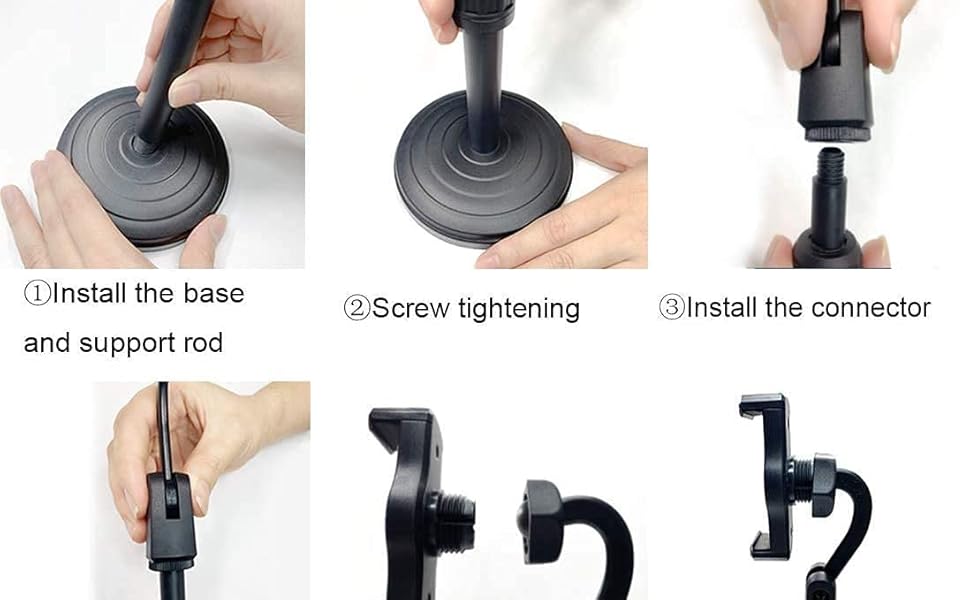 ①Install the base and support rod

②Screw tightening

③Install the connector