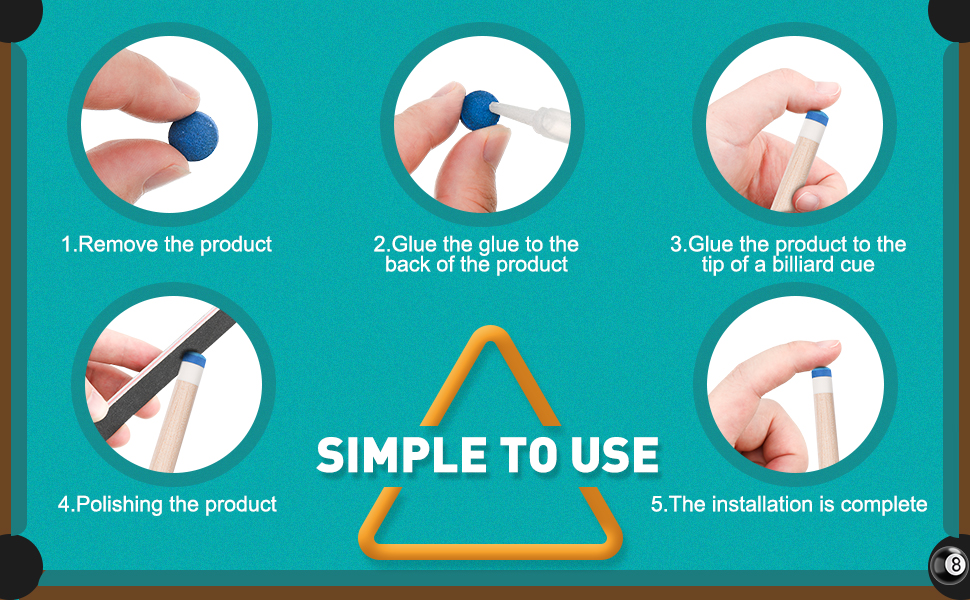 1.Remove the product

2.Glue the glue to the back of the product

3.Glue the product to the tip of a billiard cue

4.Polishing the product

SIMPLE TO USE

5.The installation is complete

8