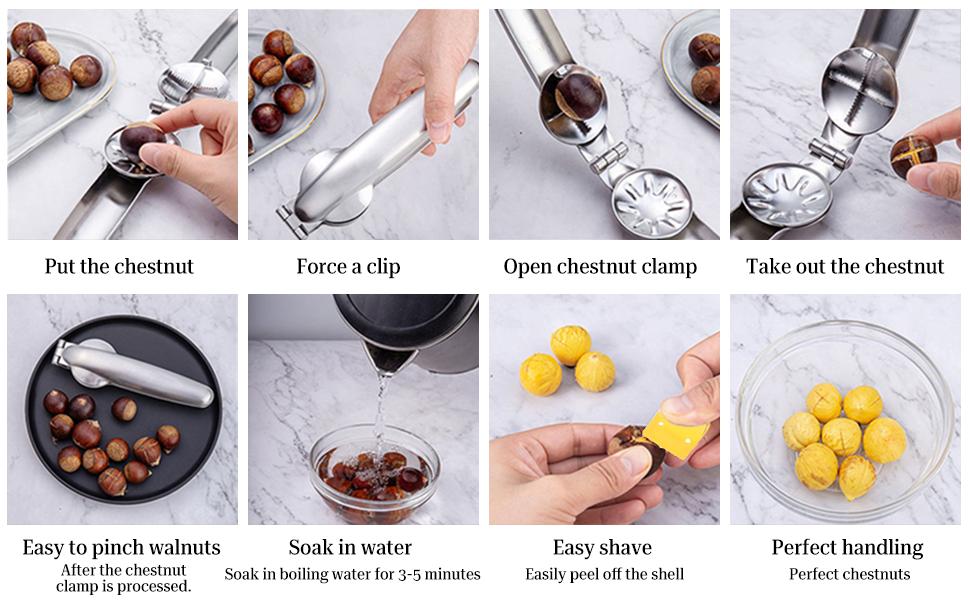 Put the chestnut

Force a clip

Open chestnut clamp

Take out the chestnut

Easy to pinch walnuts
After the chestnut clamp is processed.

Soak in water
Soak in boiling water for 3-5 minutes

Easy shave
Easily peel off the shell

Perfect handling
Perfect chestnuts