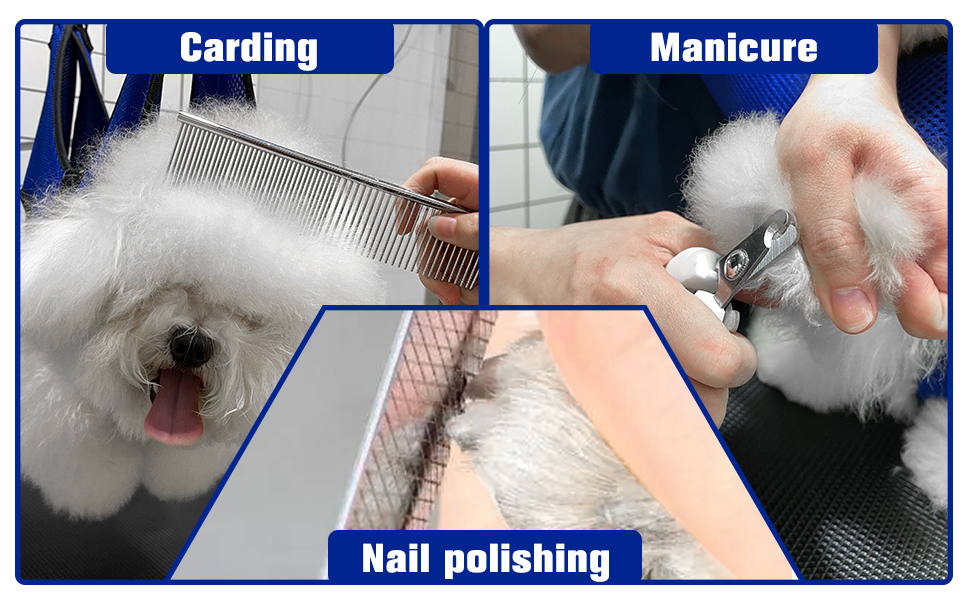 Carding

Manicure

Nail polishing