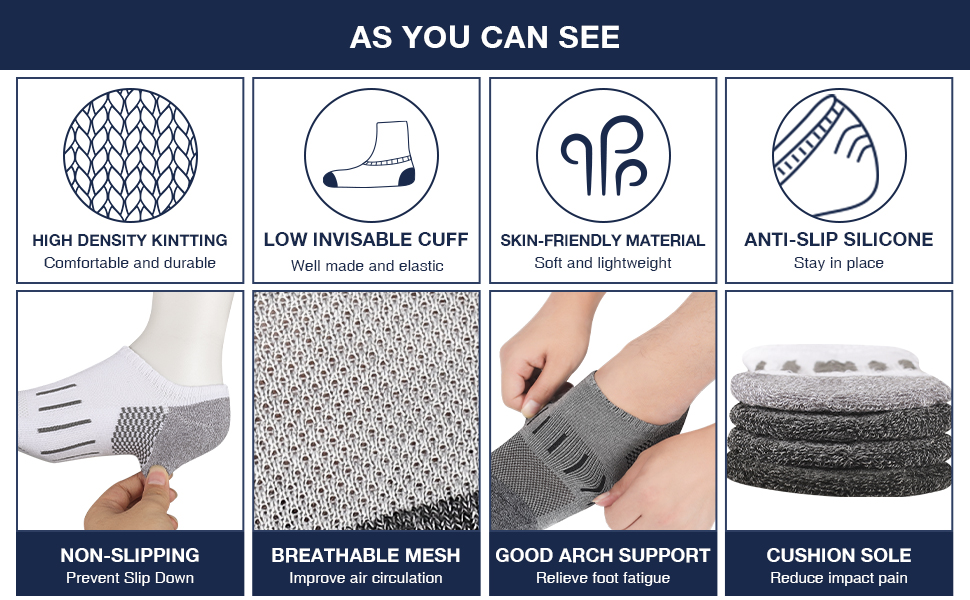 AS YOU CAN SEE

HIGH DENSITY KINTTING
Comfortable and durable

LOW INVISABLE CUFF
Well made and elastic

SKIN-FRIENDLY MATERIAL
Soft and lightweight

ANTI-SLIP SILICONE
Stay in place

NON-SLIPPING
Prevent Slip Down

BREATHABLE MESH
Improve air circulation

GOOD ARCH SUPPORT
Relieve foot fatigue

CUSHION SOLE
Reduce impact pain