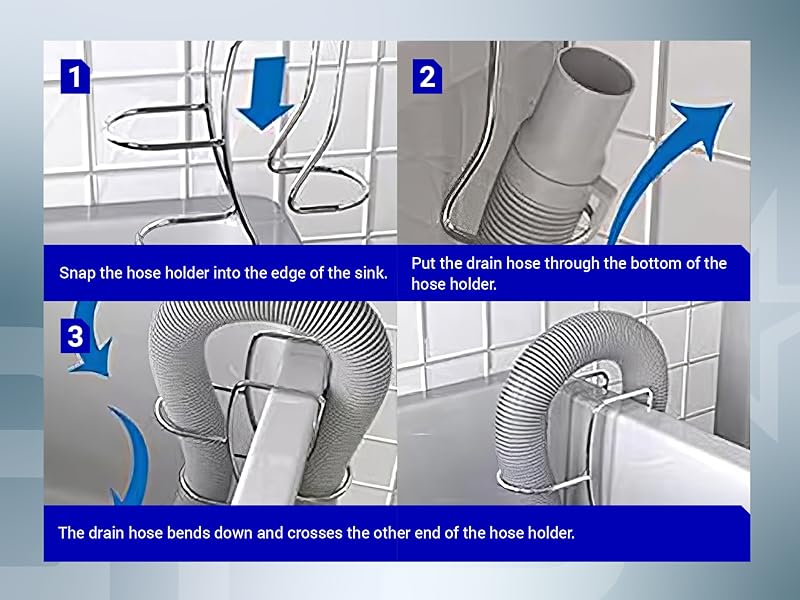 1

Snap the hose holder into the edge of the sink.

2

Put the drain hose through the bottom of the hose holder.

3

The drain hose bends down and crosses the other end of the hose holder.