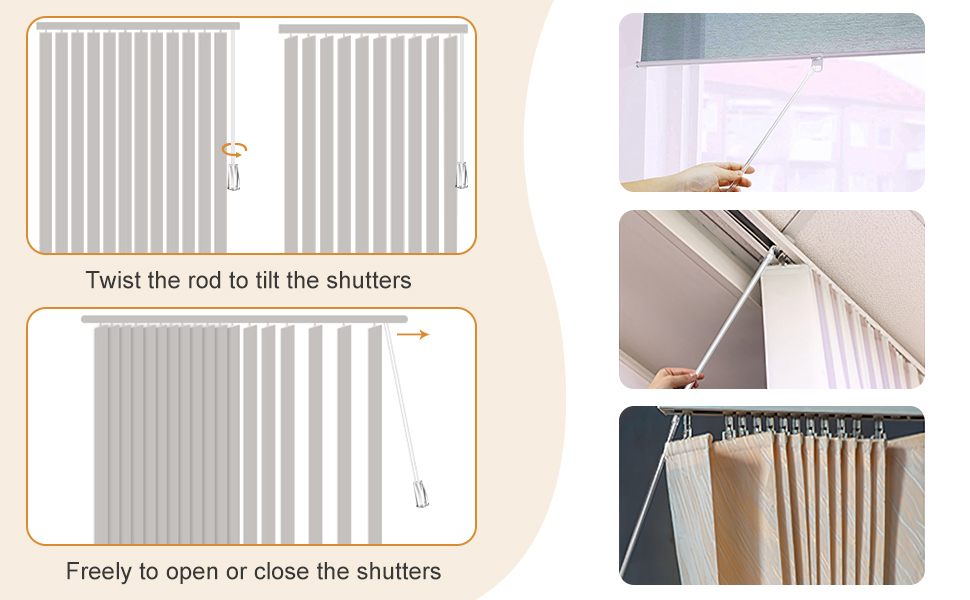 Twist the rod to tilt the shutters

Freely to open or close the shutters