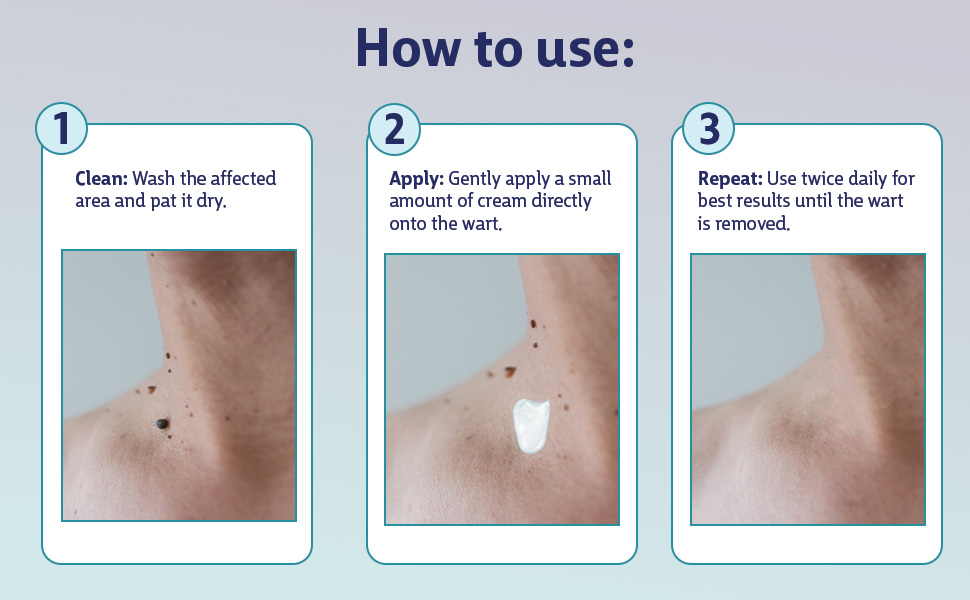 How to use:

1

Clean: Wash the affected area and pat it dry.

2

Apply: Gently apply a small amount of cream directly onto the wart.

3

Repeat: Use twice daily for best results until the wart is removed.