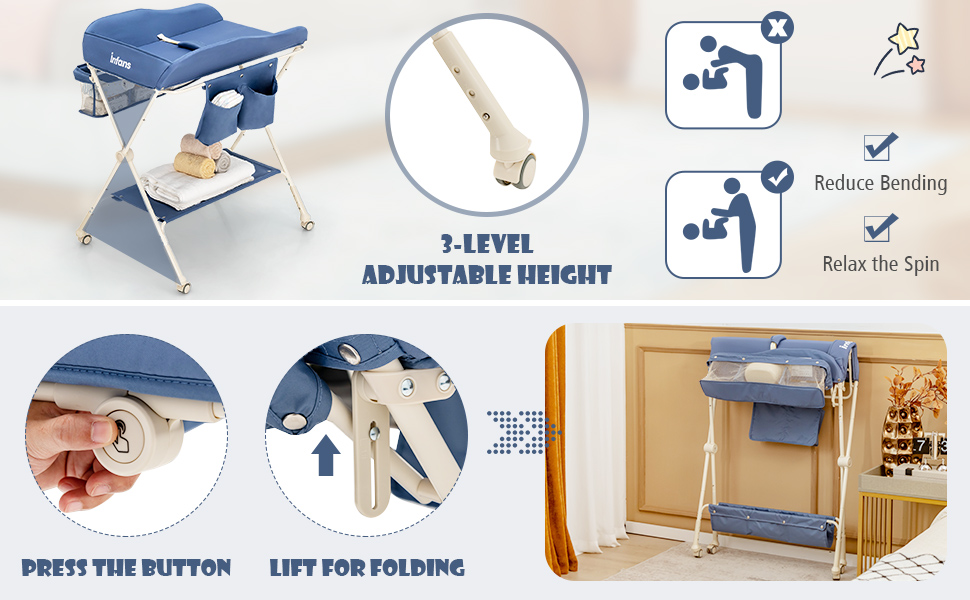 infans

3-LEVEL ADJUSTABLE HEIGHT

Reduce Bending

Relax the Spin

PRESS THE BUTTON

LIFT FOR FOLDING