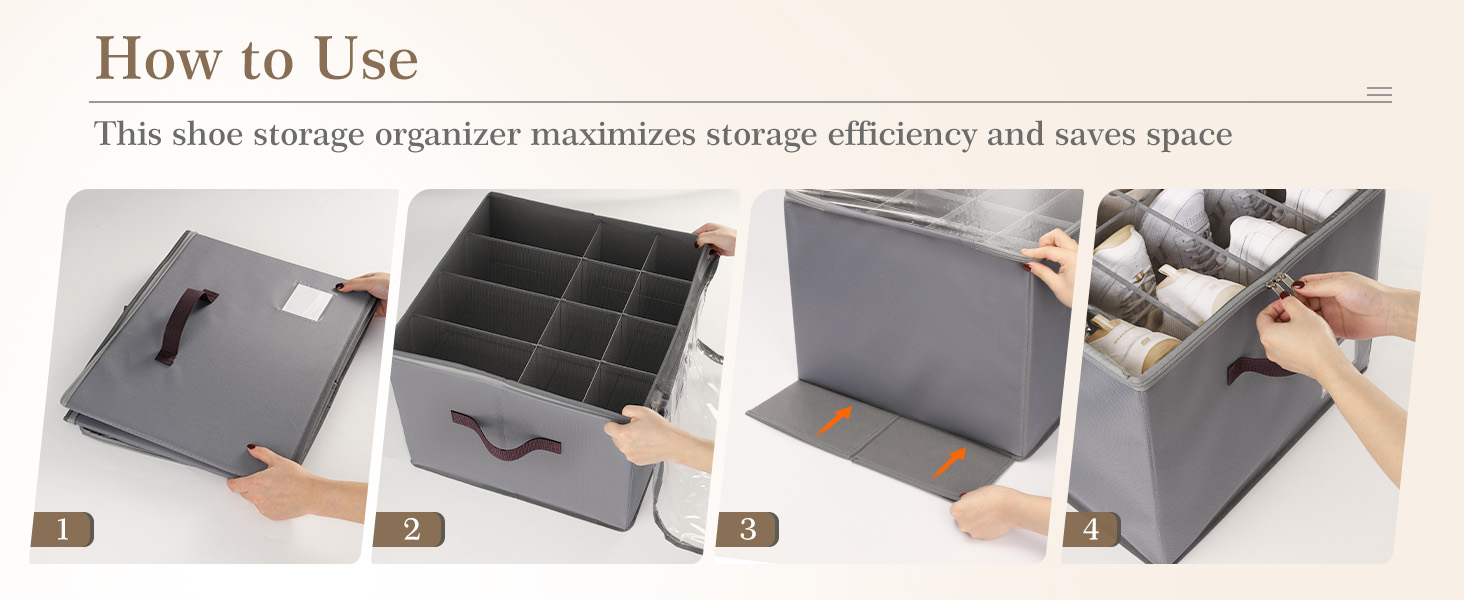 How to Use

This shoe storage organizer maximizes storage efficiency and saves space

1

2

3

4