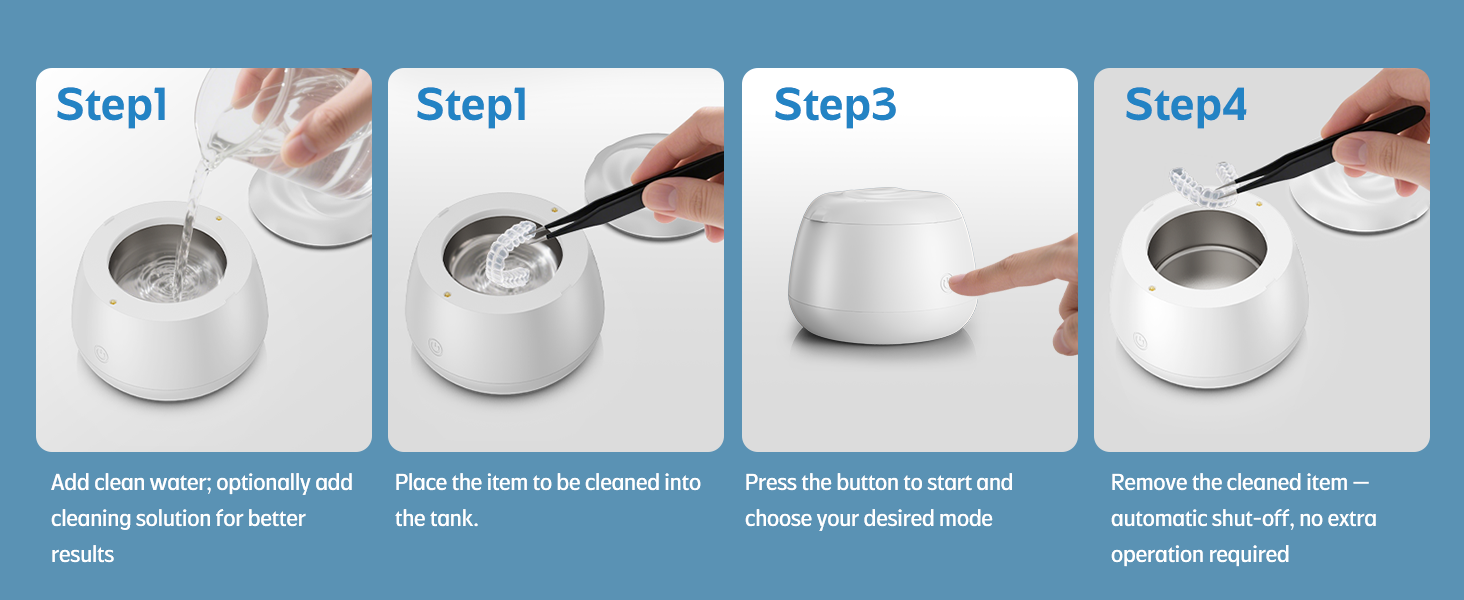 Step1

Add clean water; optionally add cleaning solution for better results

Step1

Place the item to be cleaned into the tank.

Step3

Press the button to start and choose your desired mode

Step4

Remove the cleaned item — automatic shut-off, no extra operation required