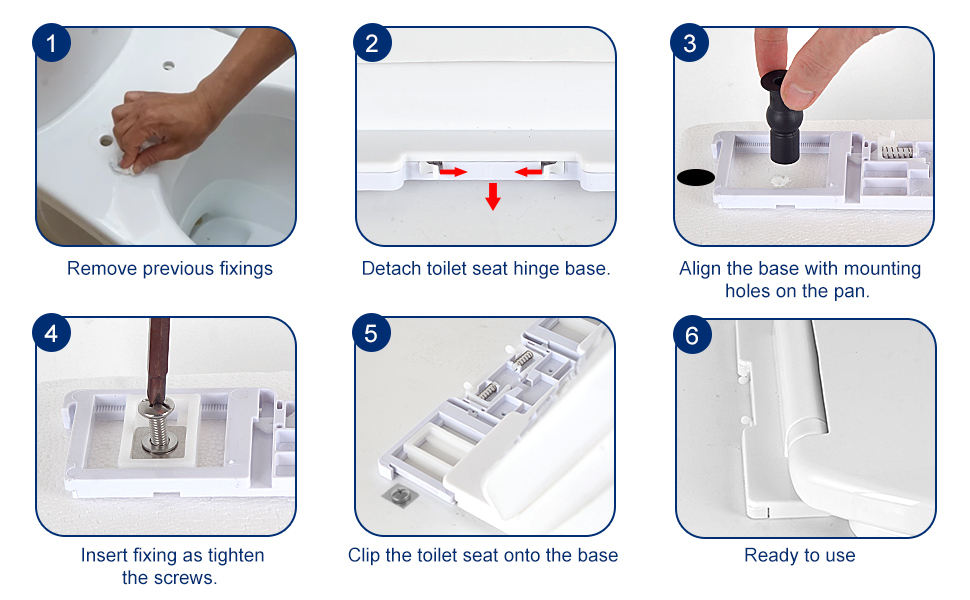 1
Remove previous fixings

2
Detach toilet seat hinge base.

3
Align the base with mounting holes on the pan.

4
Insert fixing as tighten the screws.

5
Clip the toilet seat onto the base

6
Ready to use