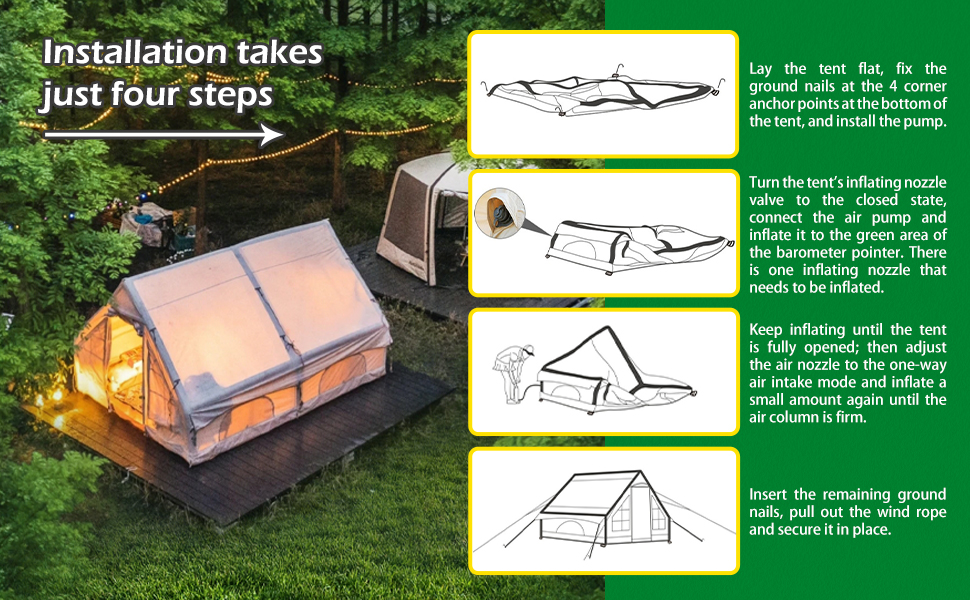 Installation takes just four steps

Lay the tent flat, fix the ground nails at the 4 corner anchor points at the bottom of the tent, and install the pump.

Turn the tent's inflating nozzle valve to the closed state, connect the air pump and inflate it to the green area of the barometer pointer. There is one inflating nozzle that needs to be inflated.

Keep inflating until the tent is fully opened; then adjust the air nozzle to the one-way air intake mode and inflate a small amount again until the air column is firm.

Insert the remaining ground nails, pull out the wind rope and secure it in place.