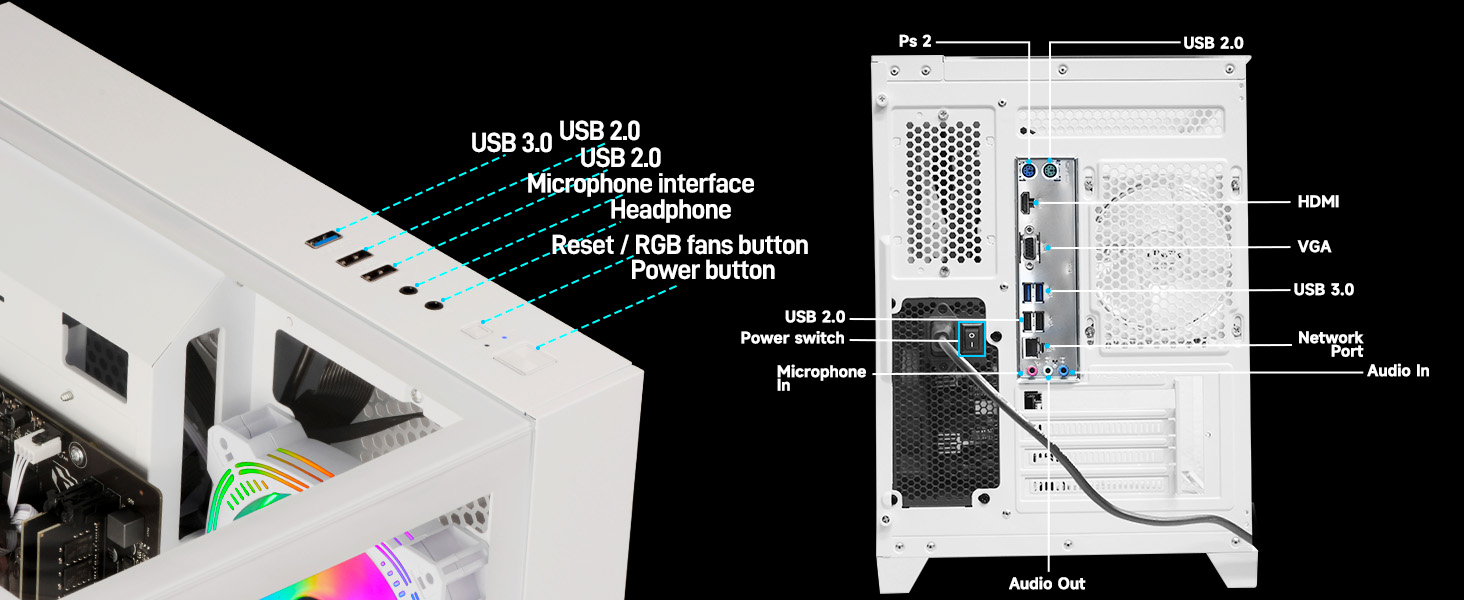 USB 3.0
USB 2.0
USB 2.0
Microphone interface
Headphone
Reset / RGB fans button
Power button

Ps 2
USB 2.0
HDMI
VGA
USB 3.0
USB 2.0
Power switch
Network Port
Microphone In
Audio In
Audio Out