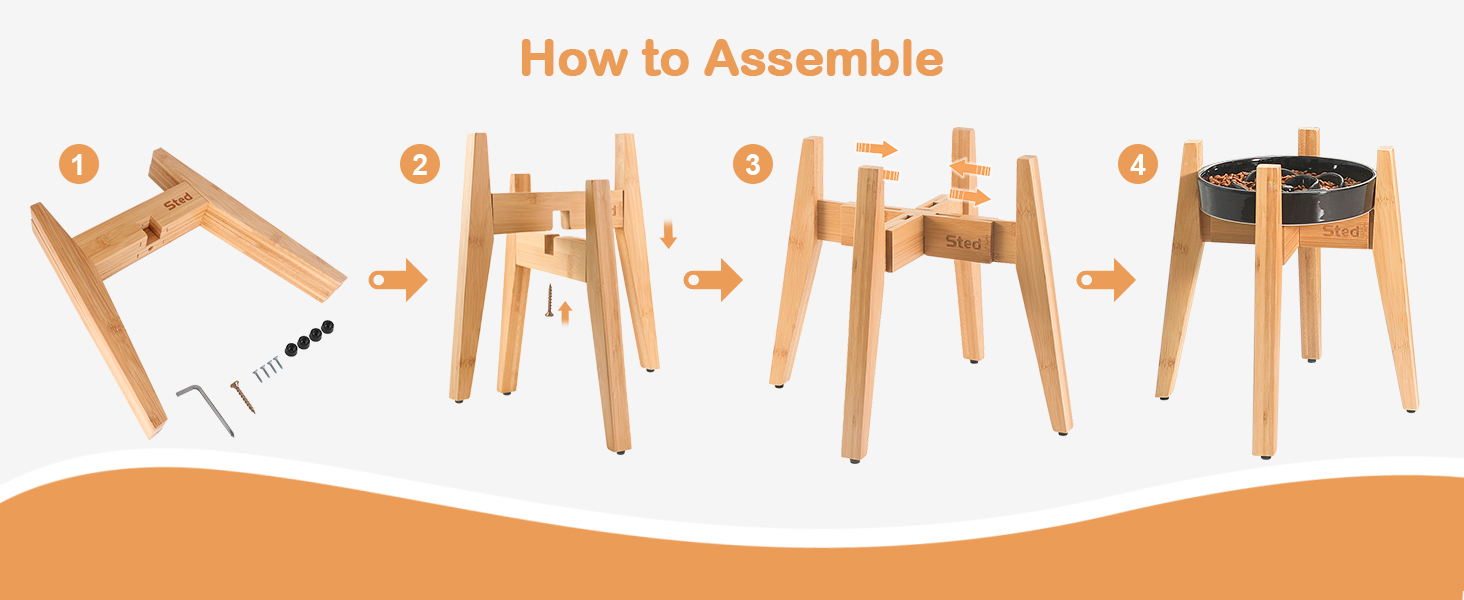 How to Assemble

1

Sted

2

3

Sted

4

Sted