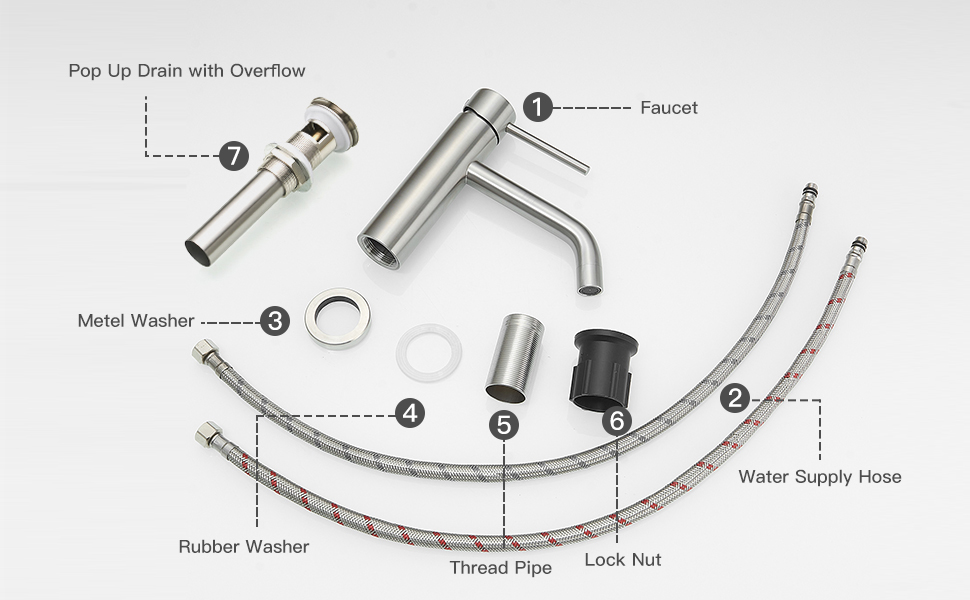 Pop Up Drain with Overflow

7

1 Faucet

Metel Washer 3

4

5

6

2

Water Supply Hose

Rubber Washer

Thread Pipe

Lock Nut