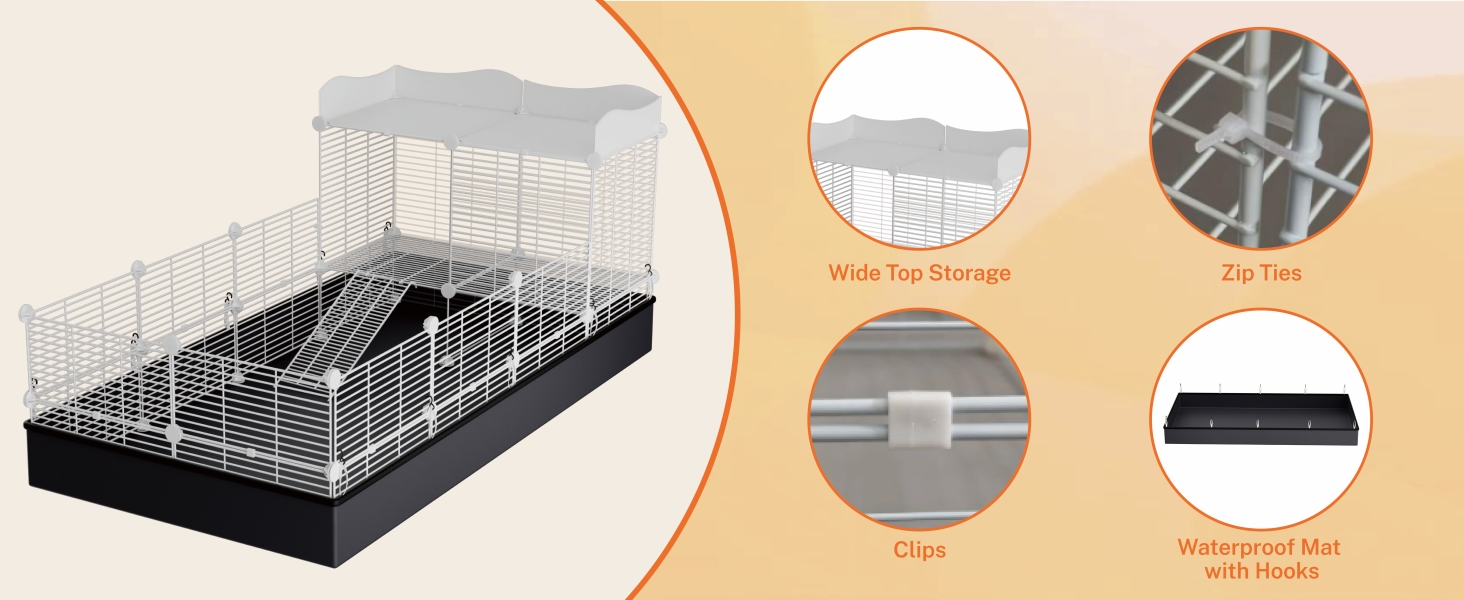 Wide Top Storage

Zip Ties

Clips

Waterproof Mat with Hooks