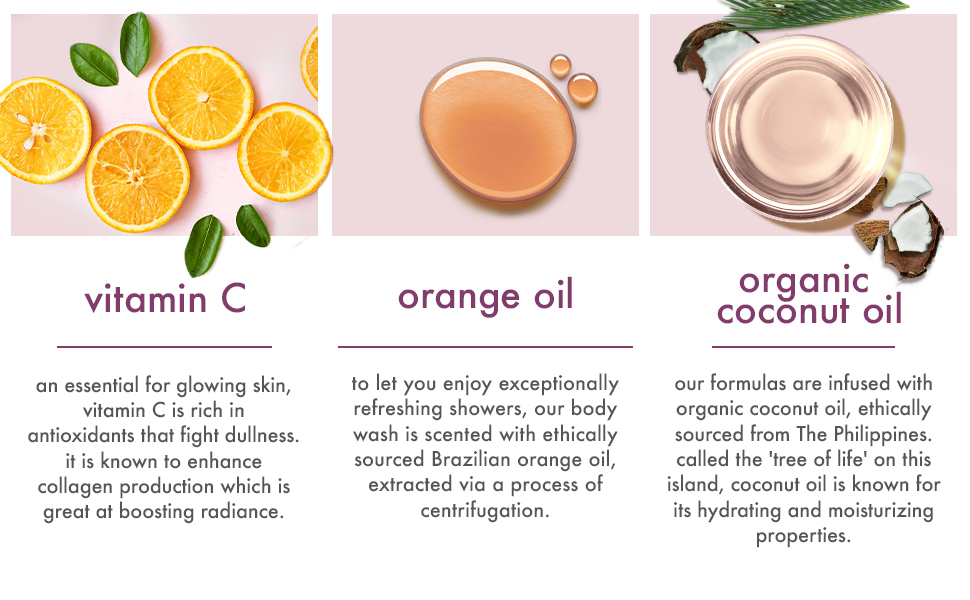 vitamin C

an essential for glowing skin, vitamin C is rich in antioxidants that fight dullness. it is known to enhance collagen production which is great at boosting radiance.

orange oil

to let you enjoy exceptionally refreshing showers, our body wash is scented with ethically sourced Brazilian orange oil, extracted via a process of centrifugation.

organic coconut oil

our formulas are infused with organic coconut oil, ethically sourced from The Philippines. called the 'tree of life' on this island, coconut oil is known for its hydrating and moisturizing properties.