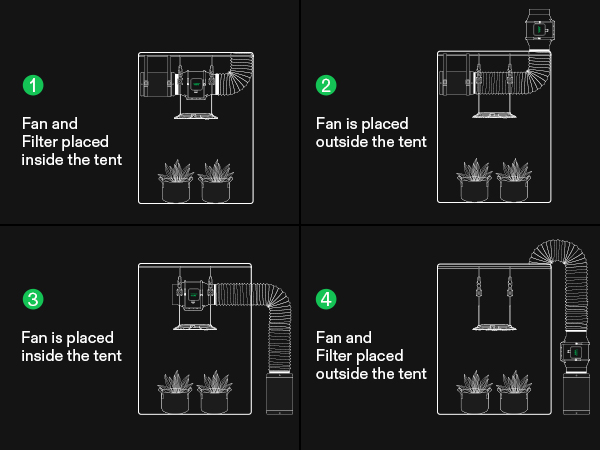 1

Fan and Filter placed inside the tent

2

Fan is placed outside the tent

3

Fan is placed inside the tent

4

Fan and Filter placed outside the tent