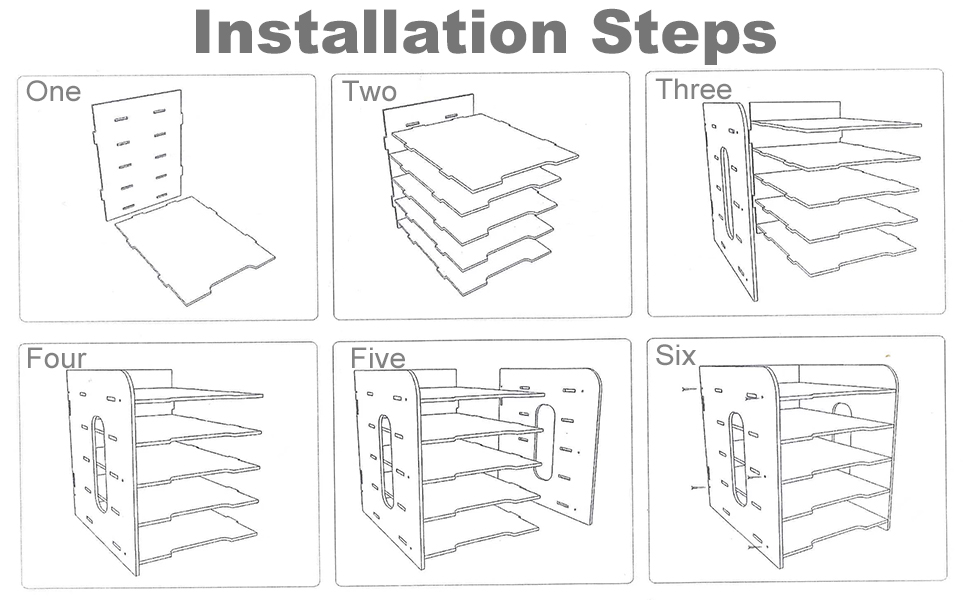 Installation Steps

One

Two

Three

Four

Five

Six