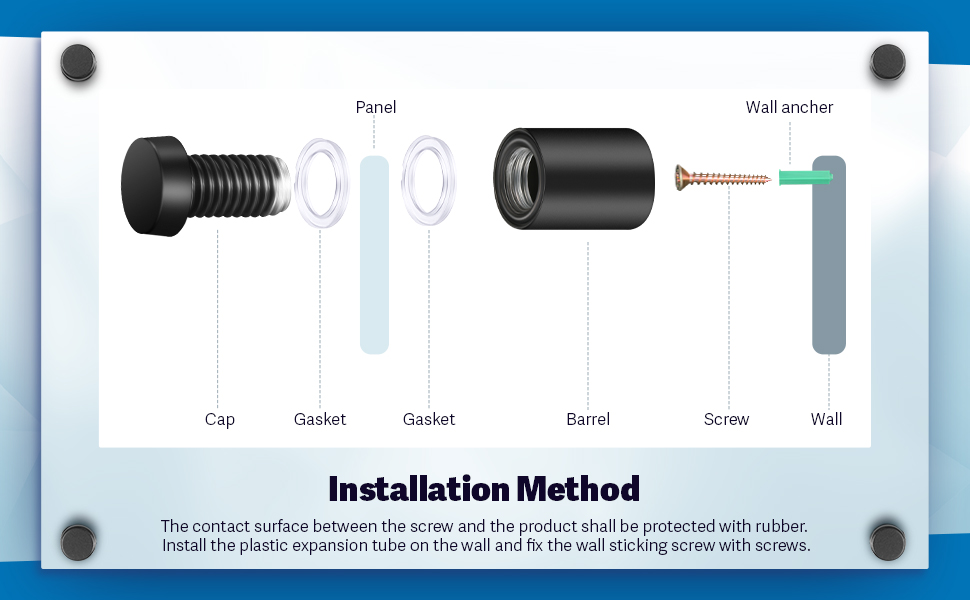 Panel

Wall ancher

Cap

Gasket

Gasket

Barrel

Screw

Wall

Installation Method

The contact surface between the screw and the product shall be protected with rubber. Install the plastic expansion tube on the wall and fix the wall sticking screw with screws.