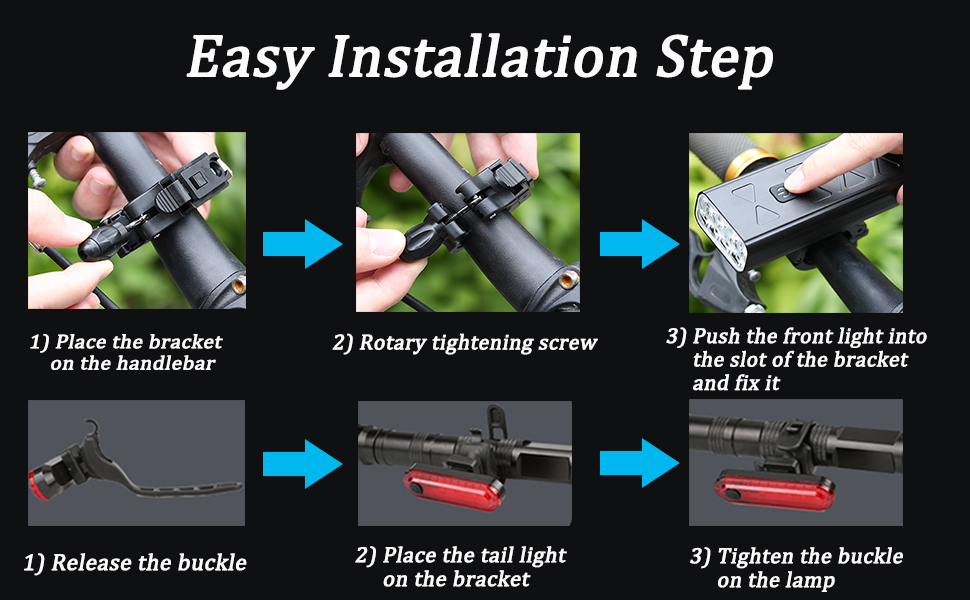 Easy Installation Step

1) Place the bracket on the handlebar

2) Rotary tightening screw

3) Push the front light into the slot of the bracket and fix it

1) Release the buckle

2) Place the tail light on the bracket

3) Tighten the buckle on the lamp