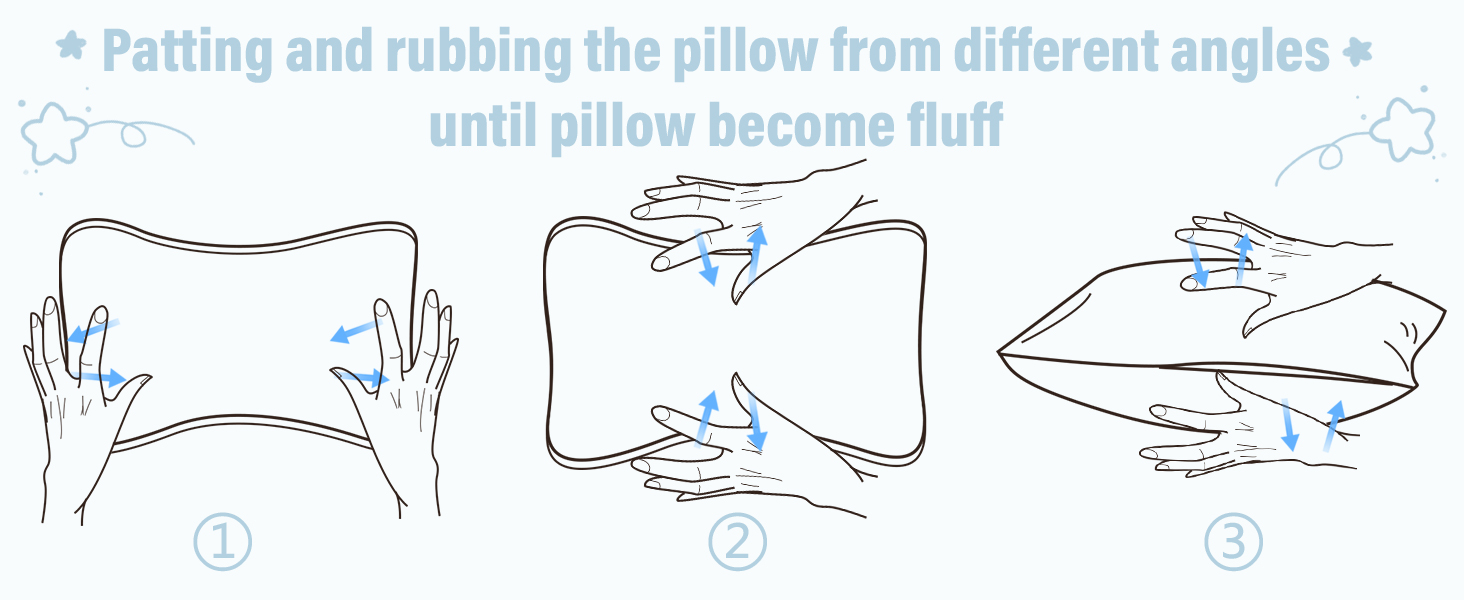 Patting and rubbing the pillow from different angles until pillow become fluff

①

②

③