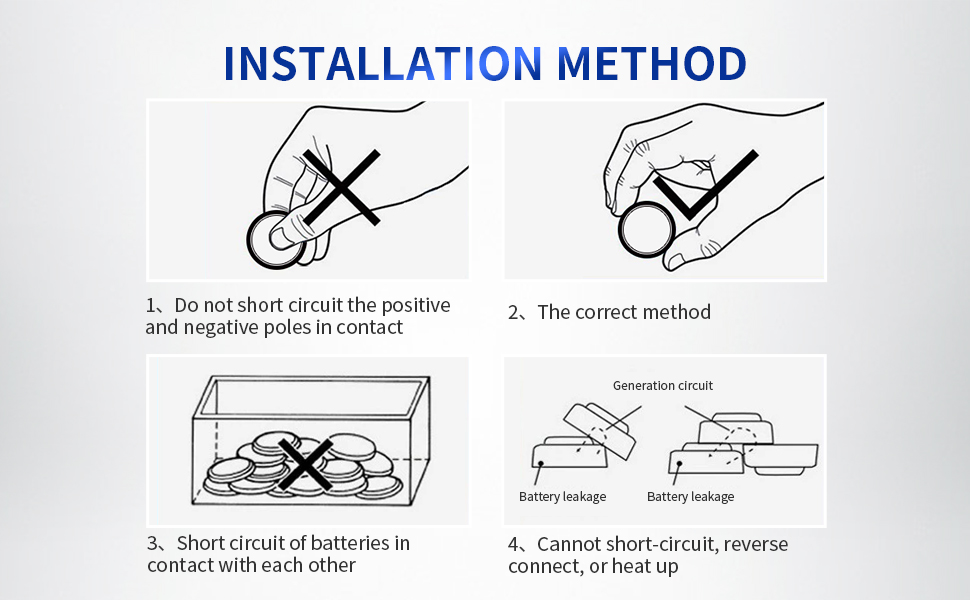 INSTALLATION METHOD

1、Do not short circuit the positive and negative poles in contact

2、The correct method

3、Short circuit of batteries in contact with each other

Generation circuit

Battery leakage

Battery leakage

4、Cannot short-circuit, reverse connect, or heat up