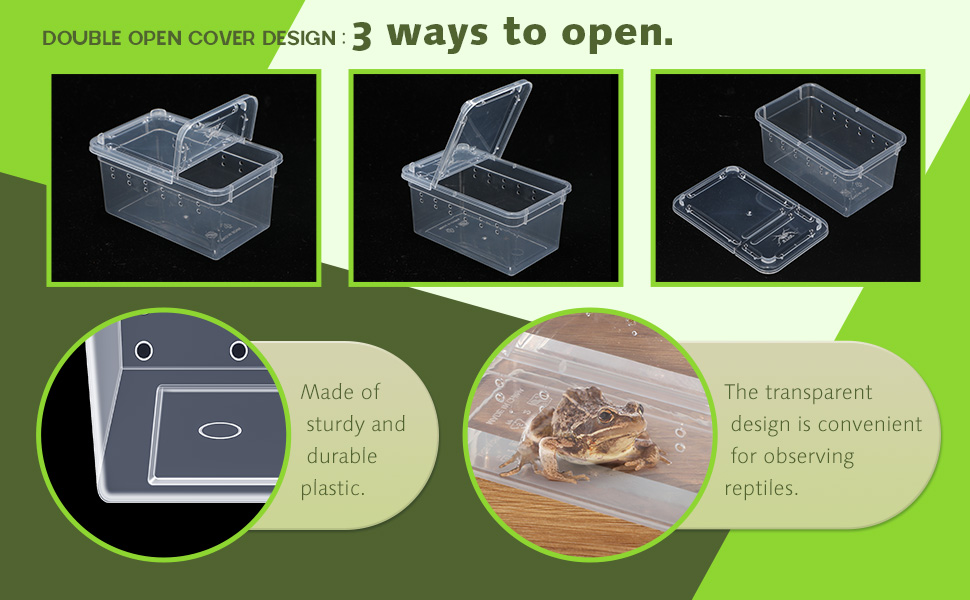 DOUBLE OPEN COVER DESIGN : 3 ways to open.

Made of sturdy and durable plastic.

The transparent design is convenient for observing reptiles.