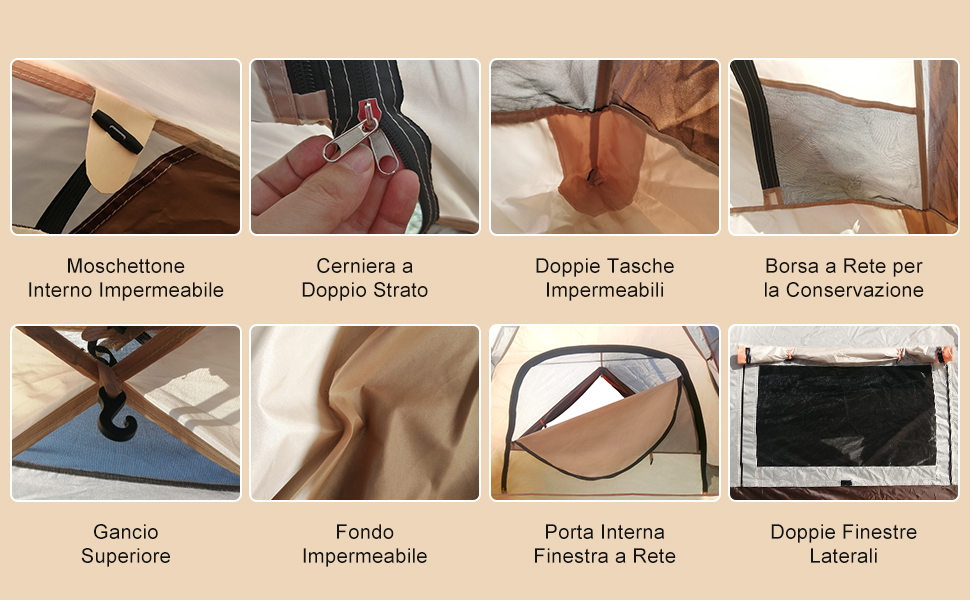 Moschettone
Interno Impermeabile

Cerniera a
Doppio Strato

Doppie Tasche
Impermeabili

Borsa a Rete per
la Conservazione

Gancio
Superiore

Fondo
Impermeabile

Porta Interna
Finestra a Rete

Doppie Finestre
Laterali