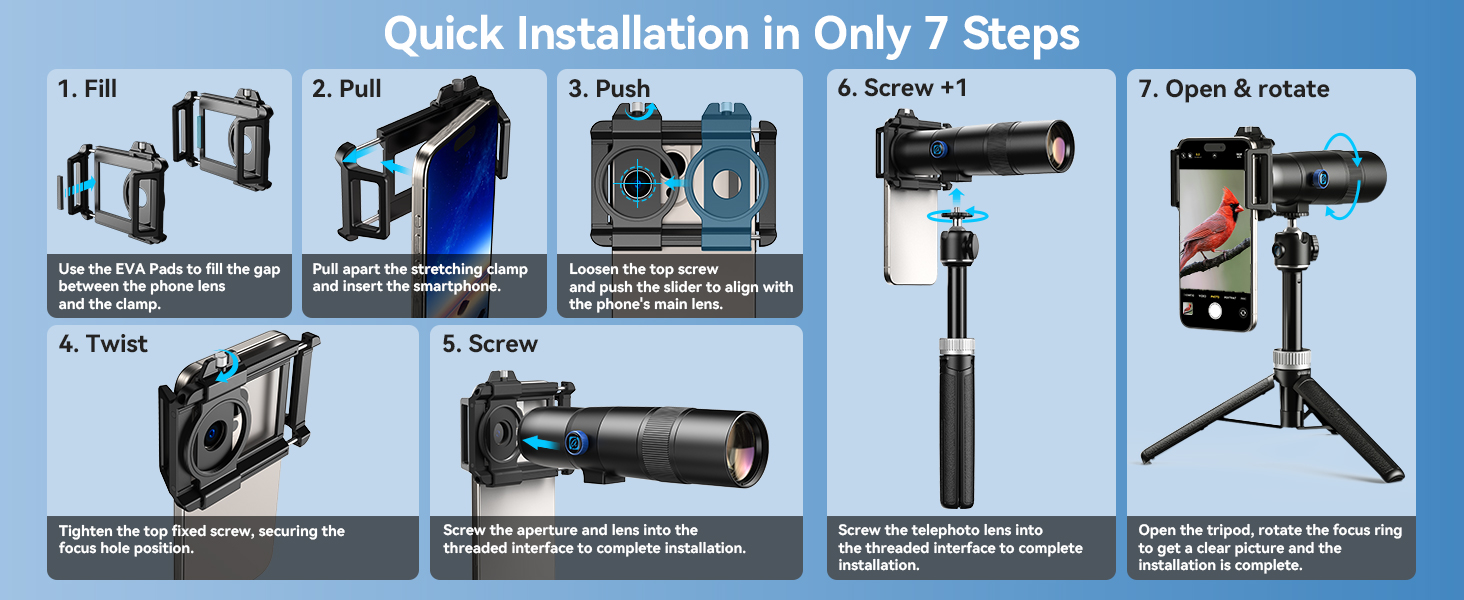 Quick Installation in Only 7 Steps

1. Fill

Use the EVA Pads to fill the gap between the phone lens and the clamp.

2. Pull

Pull apart the stretching clamp and insert the smartphone.

3. Push

Loosen the top screw and push the slider to align with the phone's main lens.

4. Twist

Tighten the top fixed screw, securing the focus hole position.

5. Screw

Screw the aperture and lens into the threaded interface to complete installation.

6. Screw +1

Screw the telephoto lens into the threaded interface to complete installation.

7. Open & rotate

Open the tripod, rotate the focus ring to get a clear picture and the installation is complete.