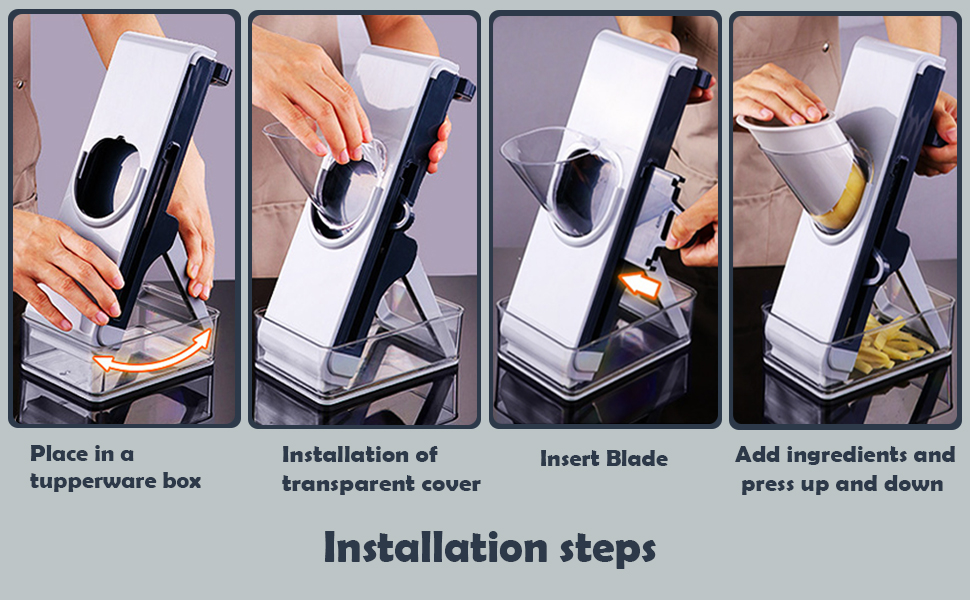 Place in a tupperware box

Installation of transparent cover

Insert Blade

Add ingredients and press up and down

Installation steps