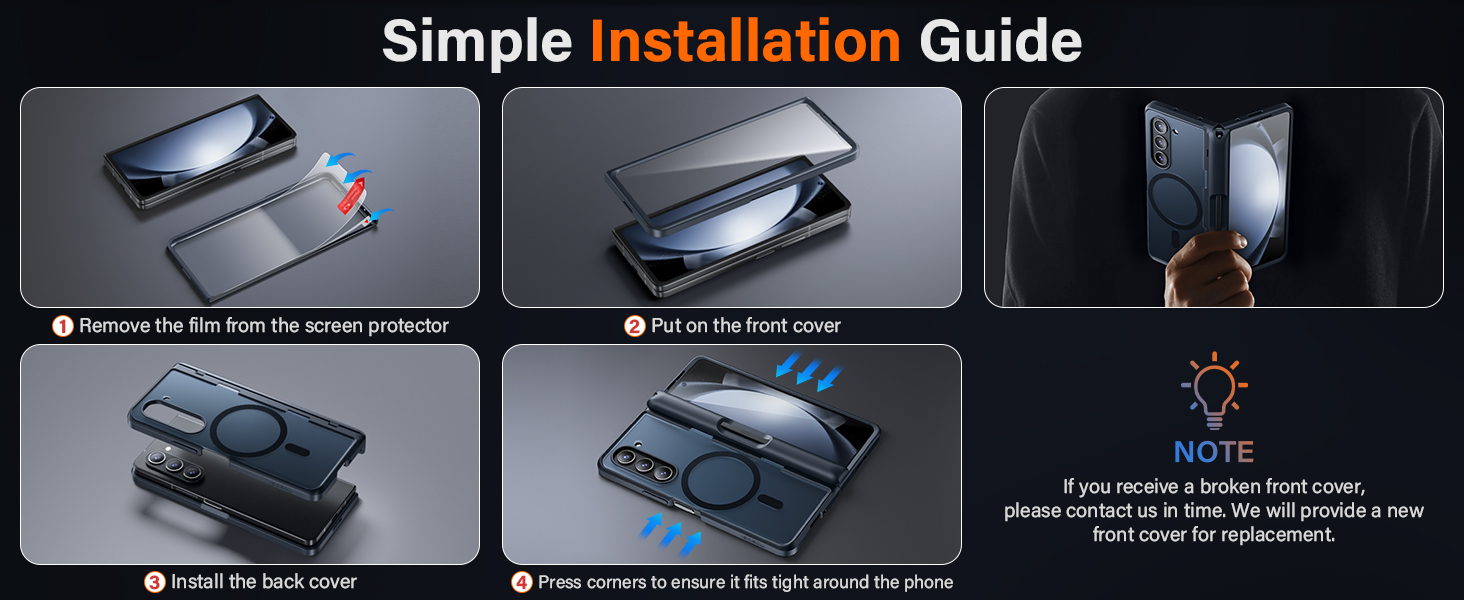 Simple Installation Guide

1 Remove the film from the screen protector

2 Put on the front cover

3 Install the back cover

4 Press corners to ensure it fits tight around the phone

NOTE

If you receive a broken front cover, please contact us in time. We will provide a new front cover for replacement.