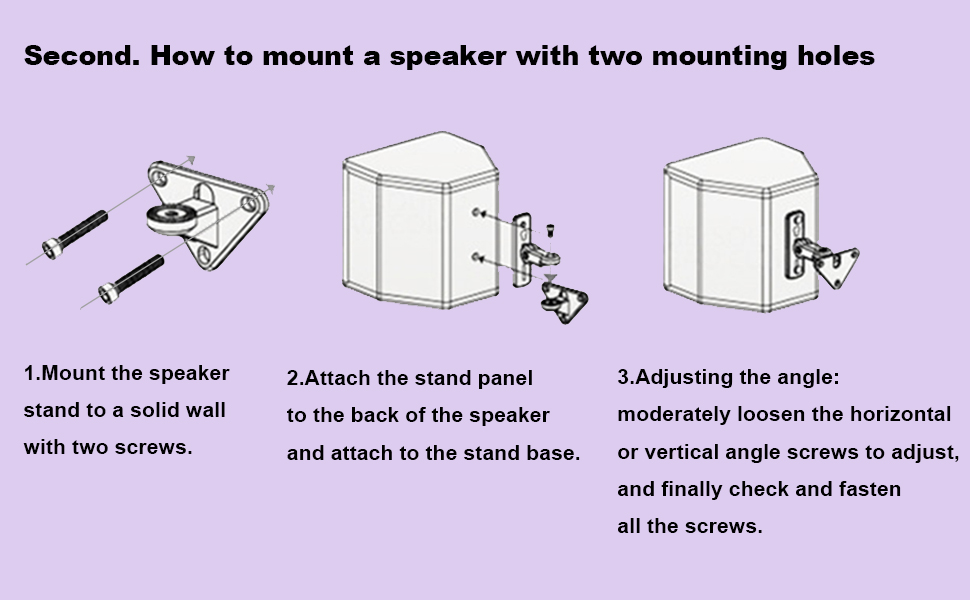 Second. How to mount a speaker with two mounting holes

1.Mount the speaker stand to a solid wall with two screws.

2.Attach the stand panel to the back of the speaker and attach to the stand base.

3.Adjusting the angle: moderately loosen the horizontal or vertical angle screws to adjust, and finally check and fasten all the screws.