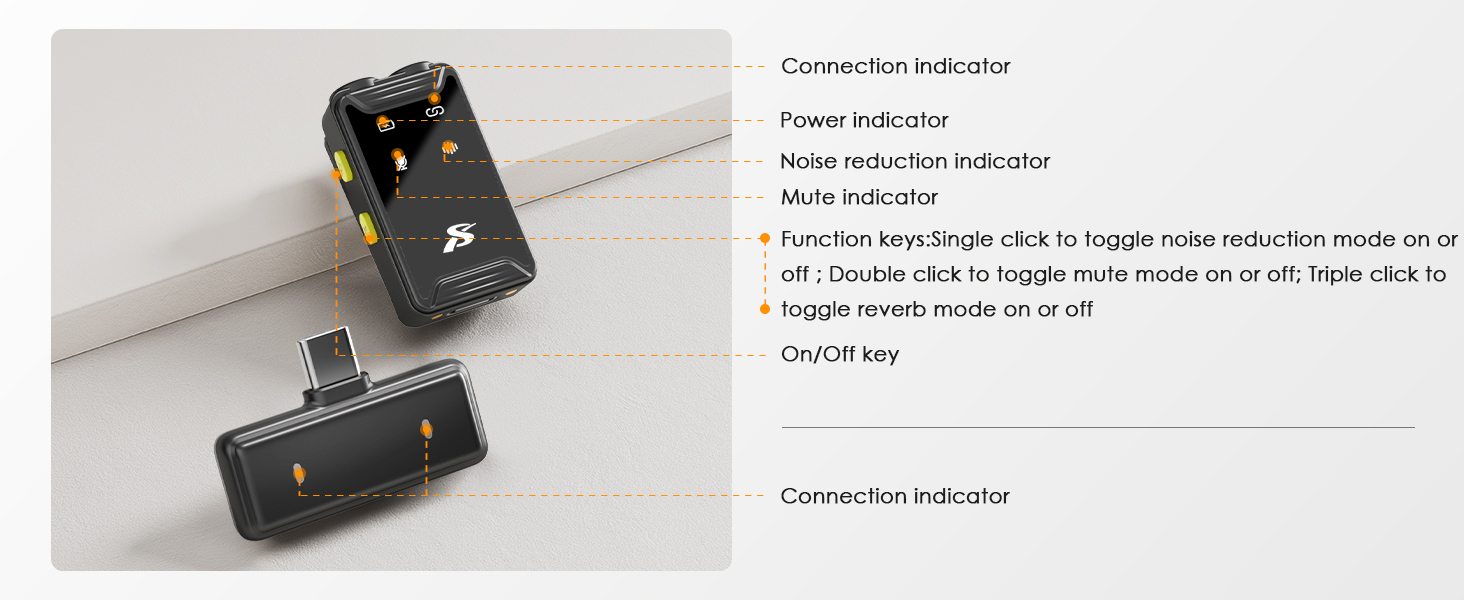 Connection indicator

Power indicator

Noise reduction indicator

Mute indicator

Function keys:Single click to toggle noise reduction mode on or off ; Double click to toggle mute mode on or off; Triple click to toggle reverb mode on or off

On/Off key

Connection indicator