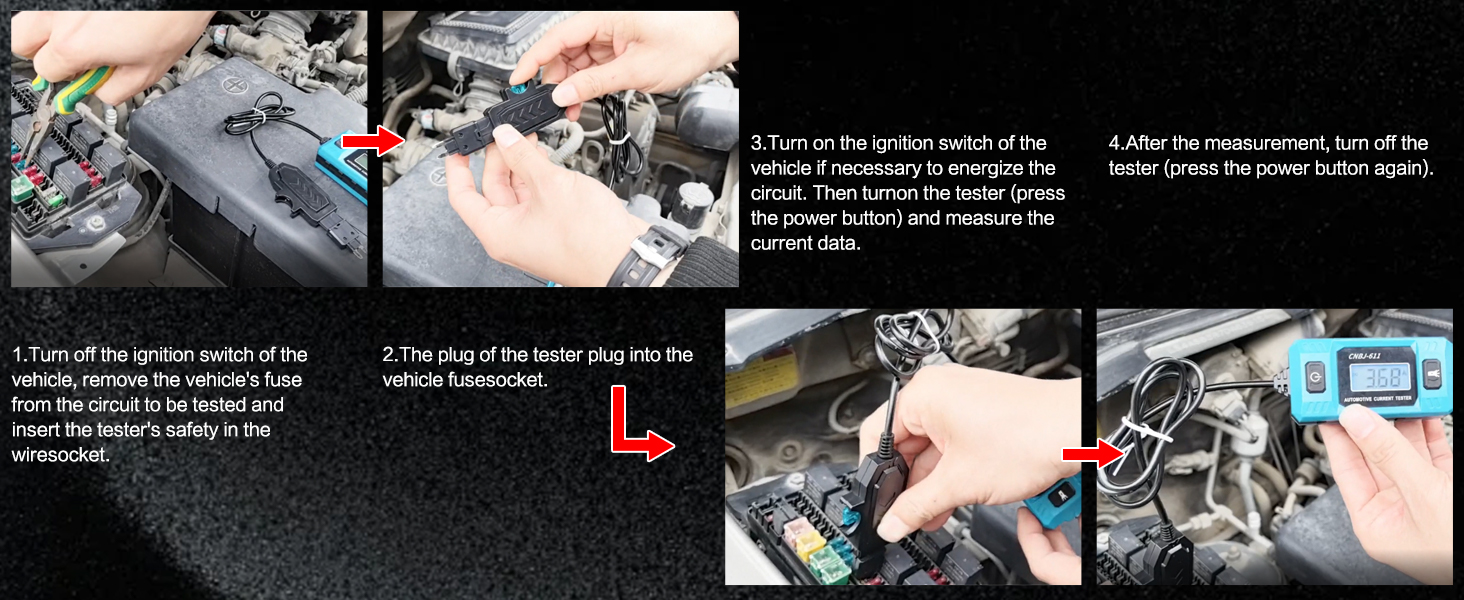 3.Turn on the ignition switch of the vehicle if necessary to energize the circuit. Then turnon the tester (press the power button) and measure the current data.

4.After the measurement, turn off the tester (press the power button again).

1.Turn off the ignition switch of the vehicle, remove the vehicle's fuse from the circuit to be tested and insert the tester's safety in the wiresocket.

2.The plug of the tester plug into the vehicle fusesocket.

CNBJ-611

3.68

AUTOMOTIVE CURRENT TESTER