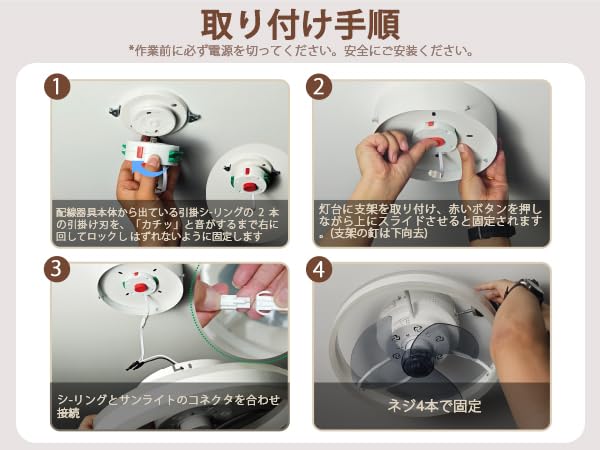 取り付け手順

*作業前に必ず電源を切ってください。安全にご安装ください。

1

配線器具本体から出ている引掛シ-リングの 2 本の引掛け刃を、「カチッ」と音がするまで右に回してロックし はずれないように固定します

2

灯台に支架を取り付け、赤いボタンを押しながら上にスライドさせると固定されます。(支架の釘は下向去)

3

シ-リングとサンライトのコネクタを合わせ接続

4

ネジ4本で固定