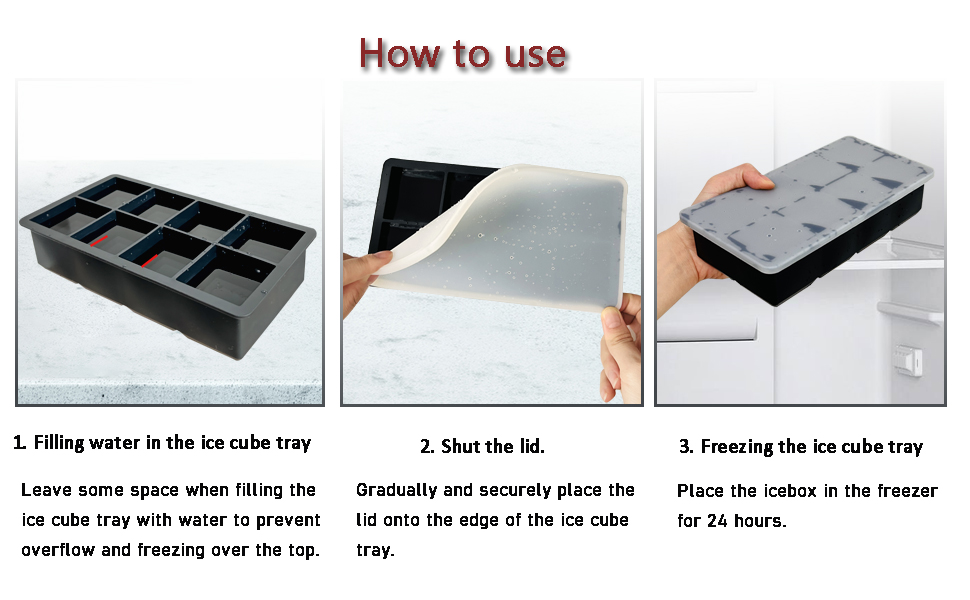 How to use

1. Filling water in the ice cube tray

Leave some space when filling the ice cube tray with water to prevent overflow and freezing over the top.

2. Shut the lid.

Gradually and securely place the lid onto the edge of the ice cube tray.

3. Freezing the ice cube tray

Place the icebox in the freezer for 24 hours.