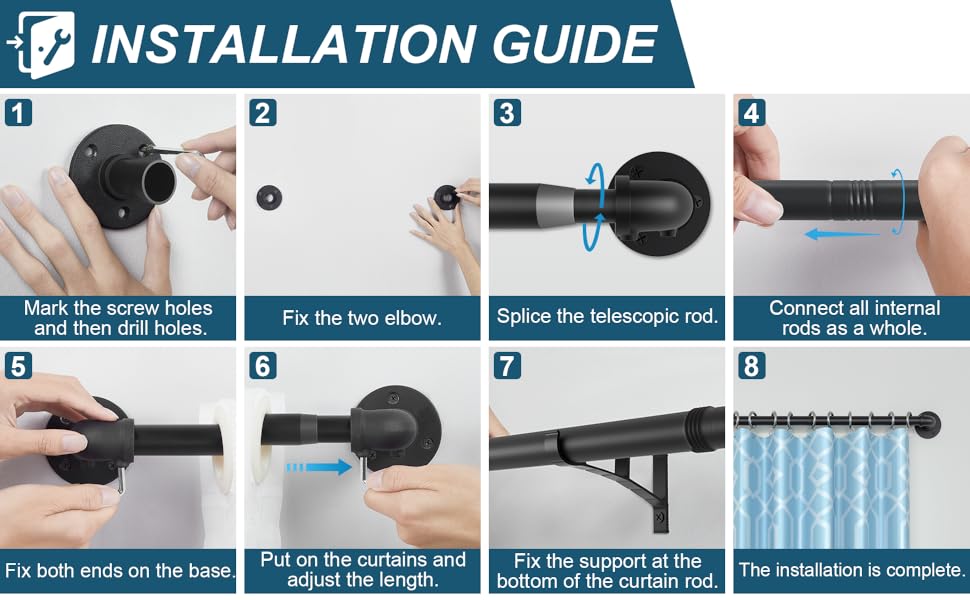 INSTALLATION GUIDE

1
Mark the screw holes and then drill holes.

2
Fix the two elbow.

3
Splice the telescopic rod.

4
Connect all internal rods as a whole.

5
Fix both ends on the base.

6
Put on the curtains and adjust the length.

7
Fix the support at the bottom of the curtain rod.

8
The installation is complete.