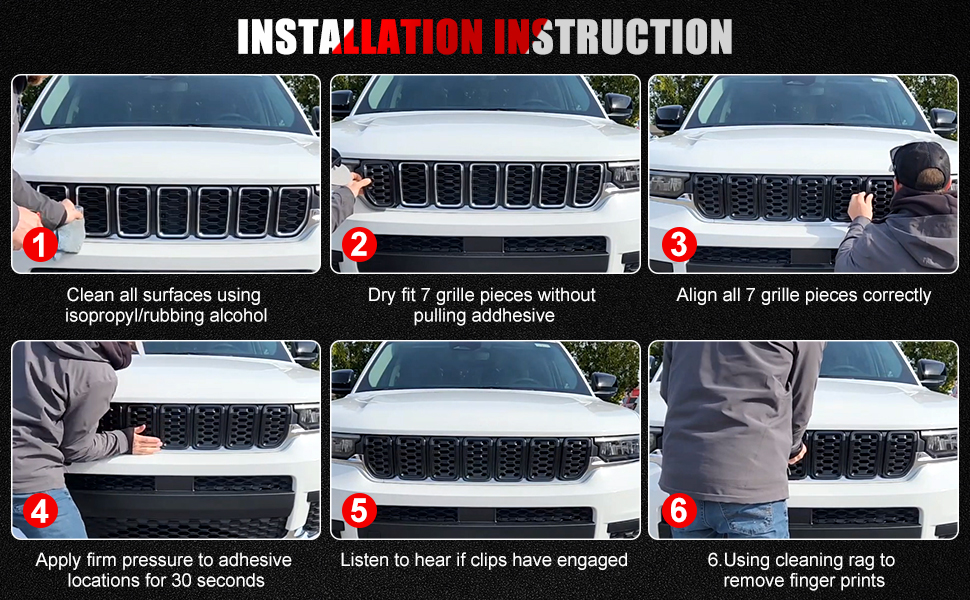 INSTALLATION INSTRUCTION

1
Clean all surfaces using isopropyl/rubbing alcohol

2
Dry fit 7 grille pieces without pulling addhesive

3
Align all 7 grille pieces correctly

4
Apply firm pressure to adhesive locations for 30 seconds

5
Listen to hear if clips have engaged

6
6.Using cleaning rag to remove finger prints