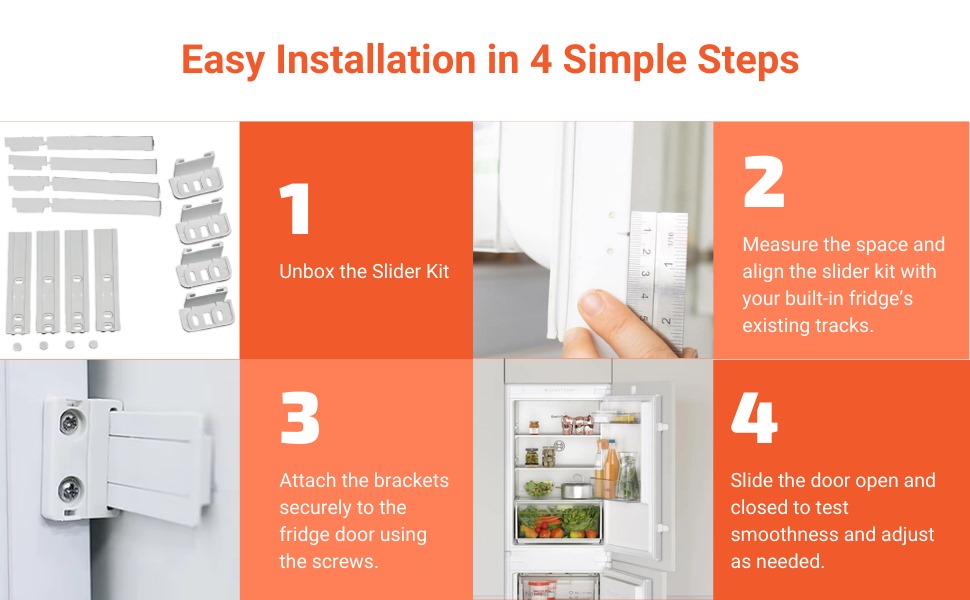 Easy Installation in 4 Simple Steps

1

Unbox the Slider Kit

2

Measure the space and align the slider kit with your built-in fridge's existing tracks.

3

Attach the brackets securely to the fridge door using the screws.

4

Slide the door open and closed to test smoothness and adjust as needed.