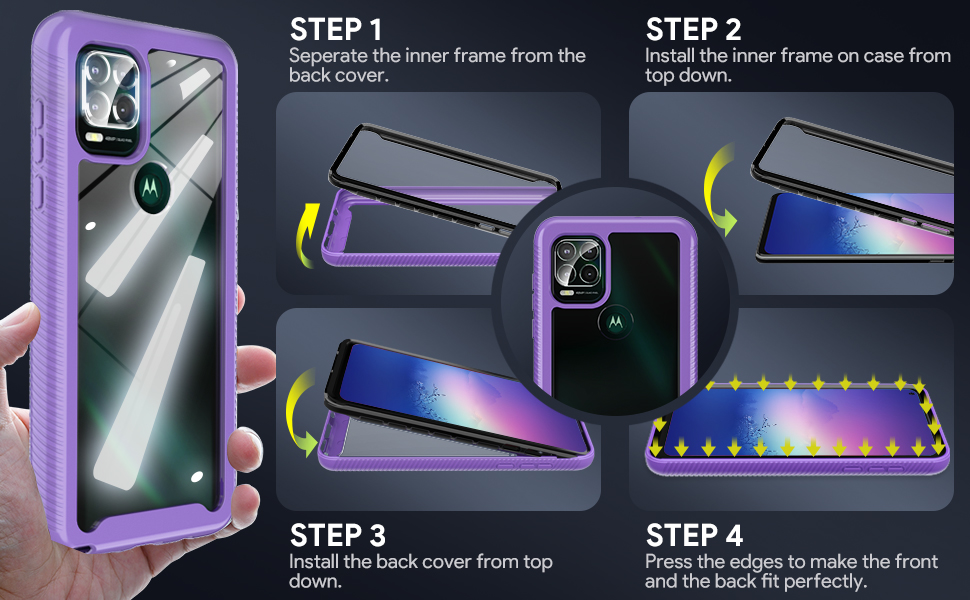 STEP 1
Seperate the inner frame from the back cover.

STEP 2
Install the inner frame on case from top down.

STEP 3
Install the back cover from top down.

STEP 4
Press the edges to make the front and the back fit perfectly.