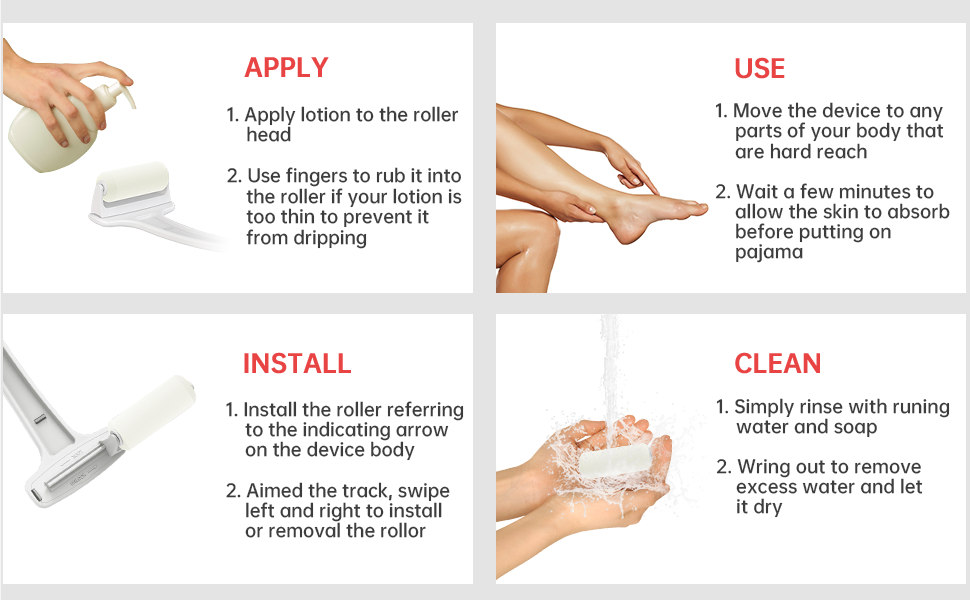 APPLY

1. Apply lotion to the roller head

2. Use fingers to rub it into the roller if your lotion is too thin to prevent it from dripping

USE

1. Move the device to any parts of your body that are hard reach

2. Wait a few minutes to allow the skin to absorb before putting on pajama

INSTALL

1. Install the roller referring to the indicating arrow on the device body

2. Aimed the track, swipe left and right to install or removal the rollor

CLEAN

1. Simply rinse with runing water and soap

2. Wring out to remove excess water and let it dry