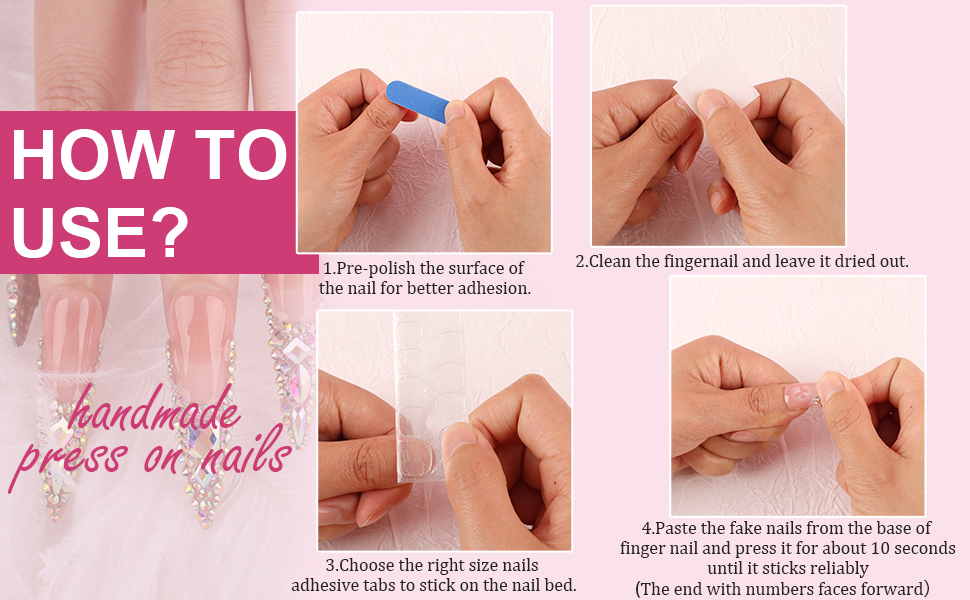 HOW TO USE?

handmade press on nails

1.Pre-polish the surface of the nail for better adhesion.

2.Clean the fingernail and leave it dried out.

3.Choose the right size nails adhesive tabs to stick on the nail bed.

4.Paste the fake nails from the base of finger nail and press it for about 10 seconds until it sticks reliably
(The end with numbers faces forward)