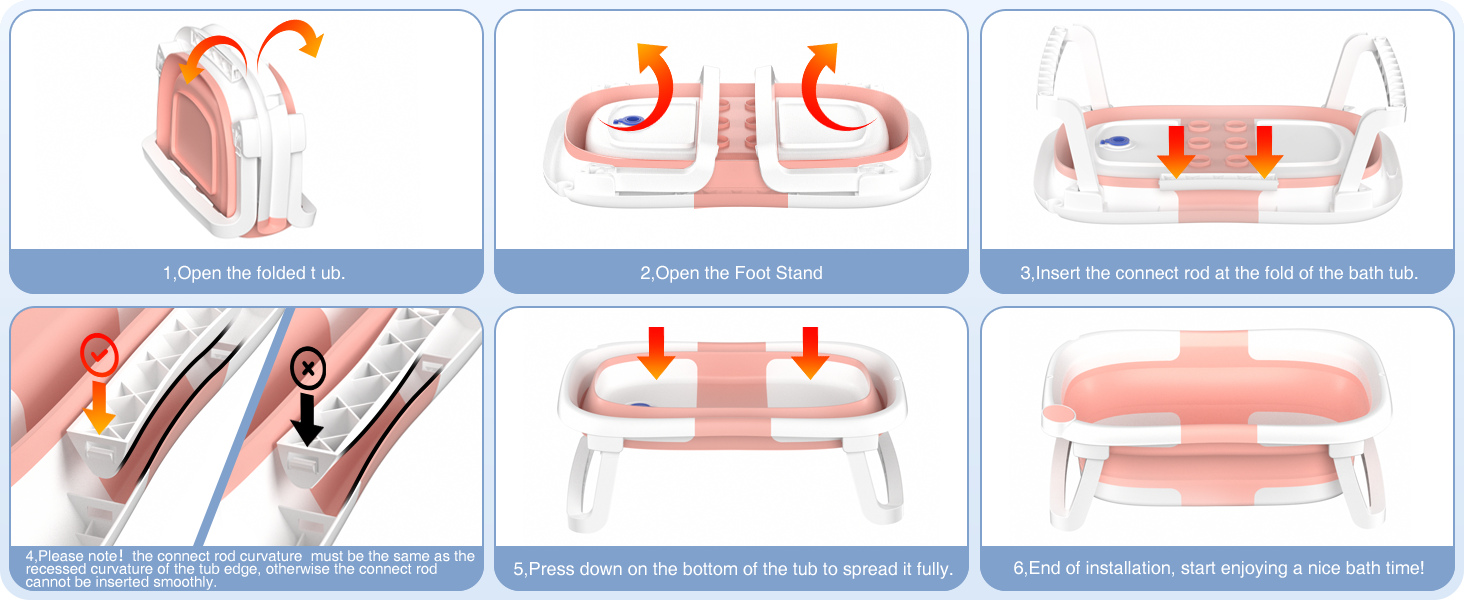 1,Open the folded t ub.

2,Open the Foot Stand

3,Insert the connect rod at the fold of the bath tub.

4,Please note！ the connect rod curvature must be the same as the recessed curvature of the tub edge, otherwise the connect rod cannot be inserted smoothly.

5,Press down on the bottom of the tub to spread it fully.

6,End of installation, start enjoying a nice bath time!