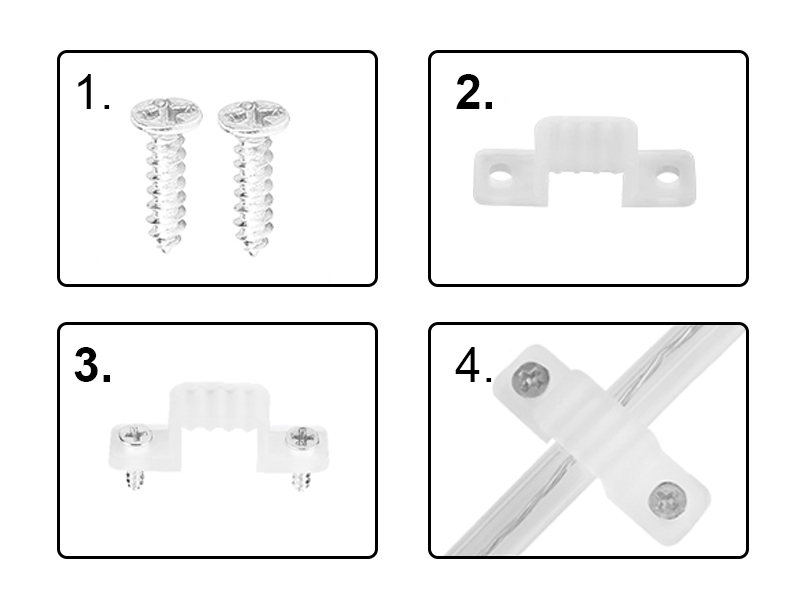 1.

2.

3.

4.