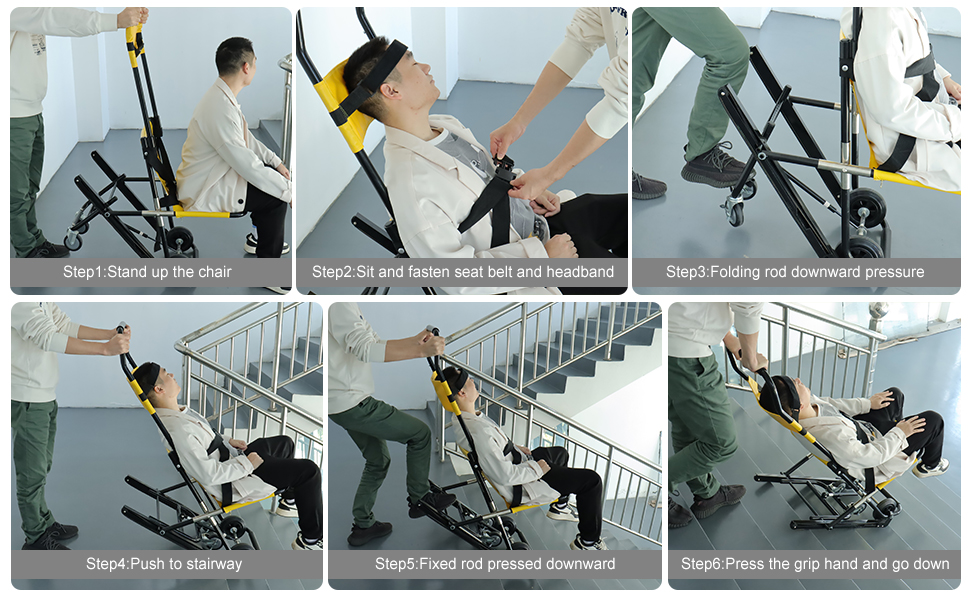 Step1:Stand up the chair

Step2:Sit and fasten seat belt and headband

Step3:Folding rod downward pressure

Step4:Push to stairway

Step5:Fixed rod pressed downward

Step6:Press the grip hand and go down