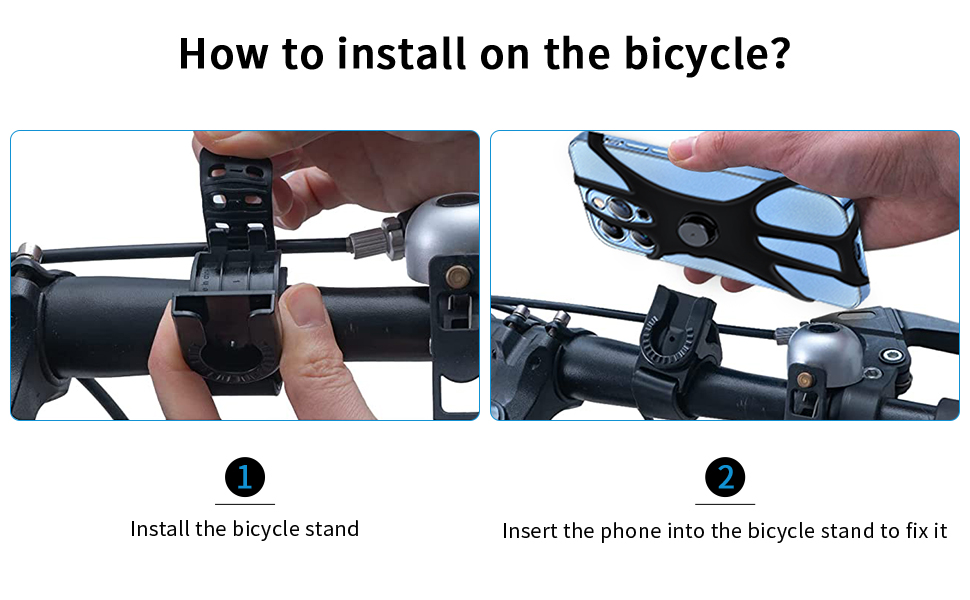 How to install on the bicycle?

1

Install the bicycle stand

2

Insert the phone into the bicycle stand to fix it