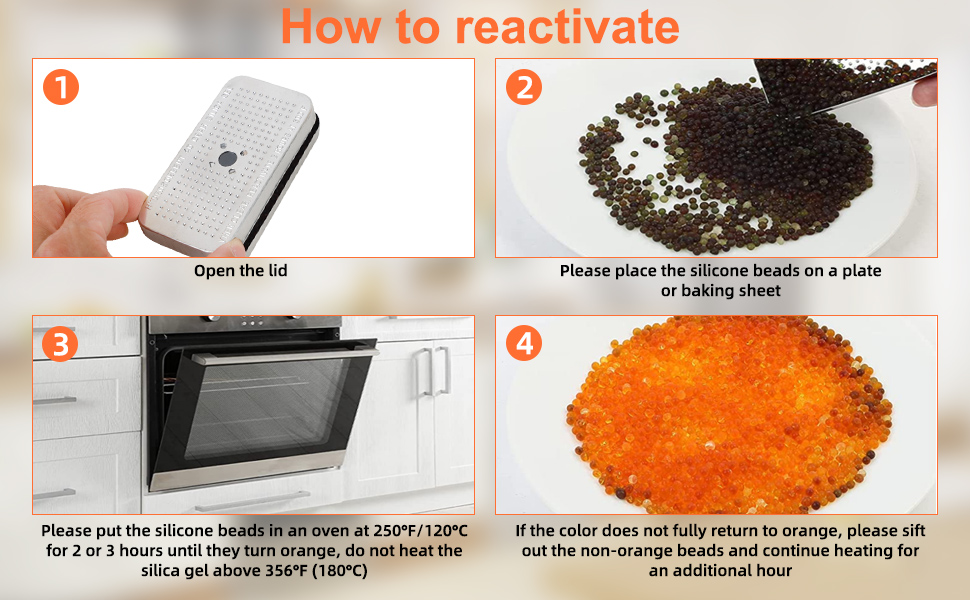 How to reactivate

1

Open the lid

2

Please place the silicone beads on a plate or baking sheet

3

Please put the silicone beads in an oven at 250°F/120°C for 2 or 3 hours until they turn orange, do not heat the silica gel above 356°F (180°C)

4

If the color does not fully return to orange, please sift out the non-orange beads and continue heating for an additional hour