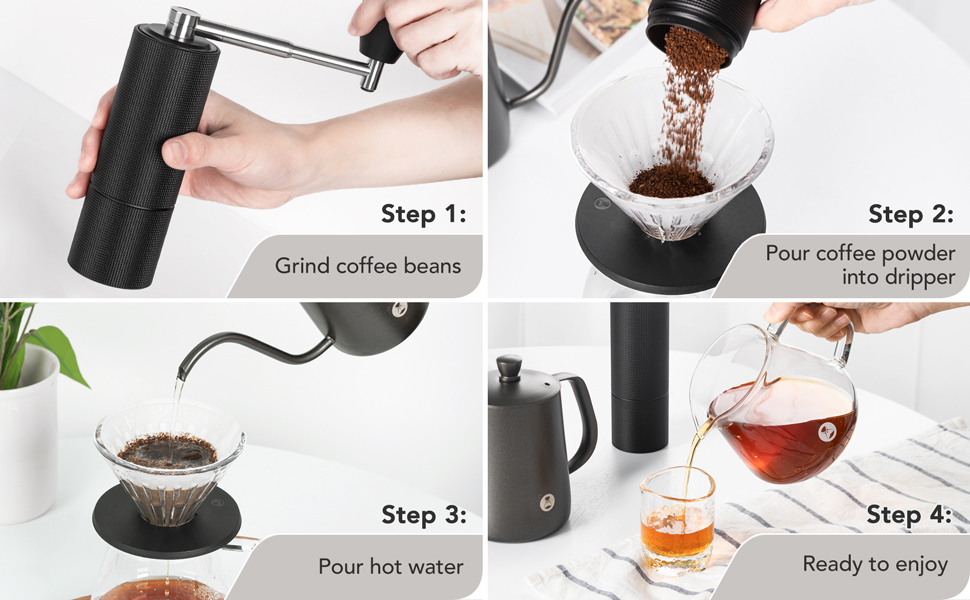 Step 1:

Grind coffee beans

Step 2:

Pour coffee powder into dripper

Step 3:

Pour hot water

Step 4:

Ready to enjoy