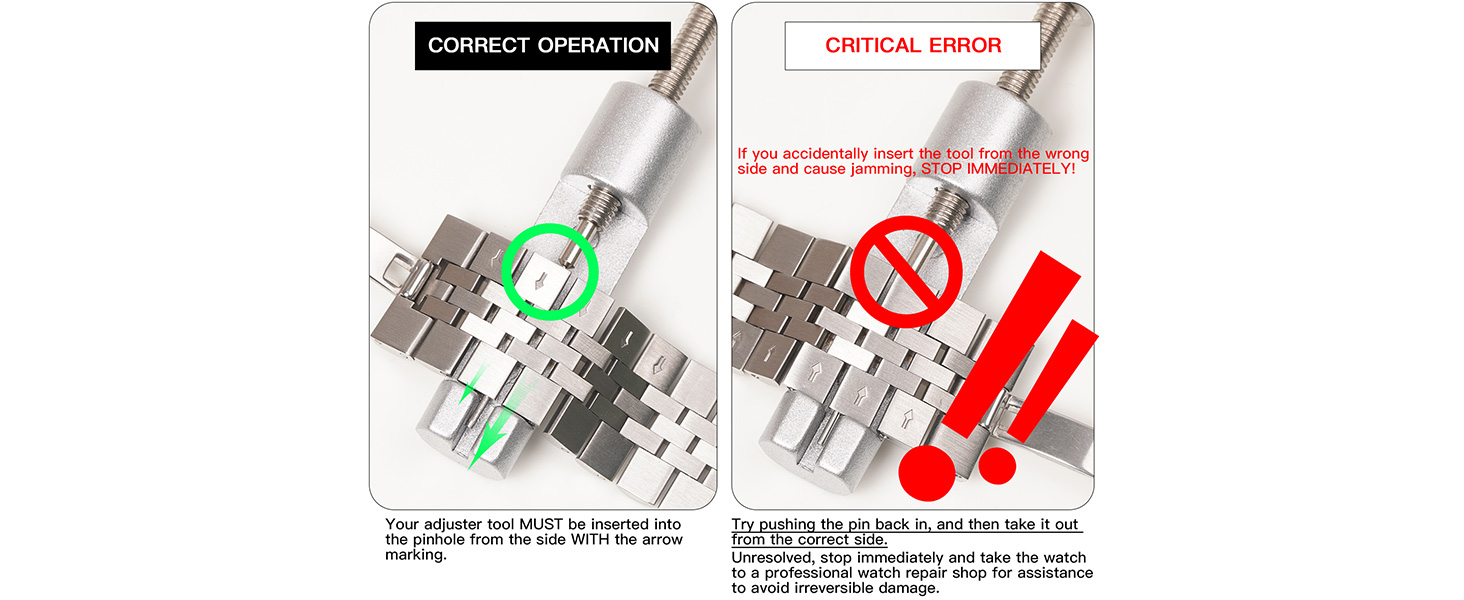 CORRECT OPERATION

Your adjuster tool MUST be inserted into the pinhole from the side WITH the arrow marking.

CRITICAL ERROR

If you accidentally insert the tool from the wrong side and cause jamming, STOP IMMEDIATELY!

Try pushing the pin back in, and then take it out from the correct side.

Unresolved, stop immediately and take the watch to a professional watch repair shop for assistance to avoid irreversible damage.